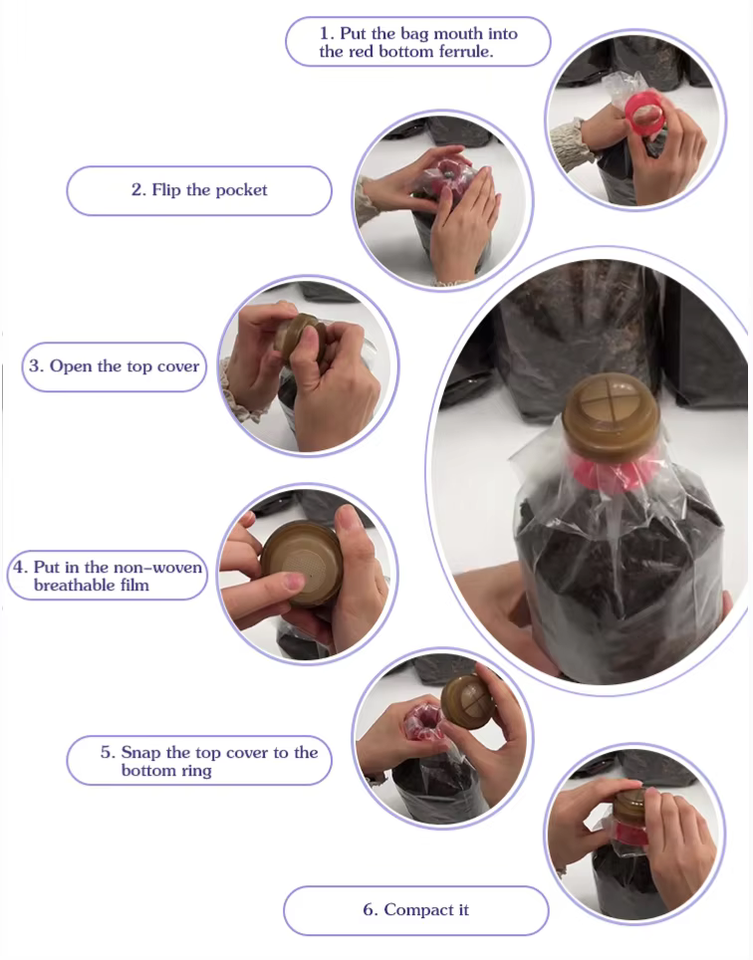 1. Put the bag mouth into the red bottom ferrule.

2. Flip the pocket

3. Open the top cover

4. Put in the non-woven breathable film

5. Snap the top cover to the bottom ring

6. Compact it