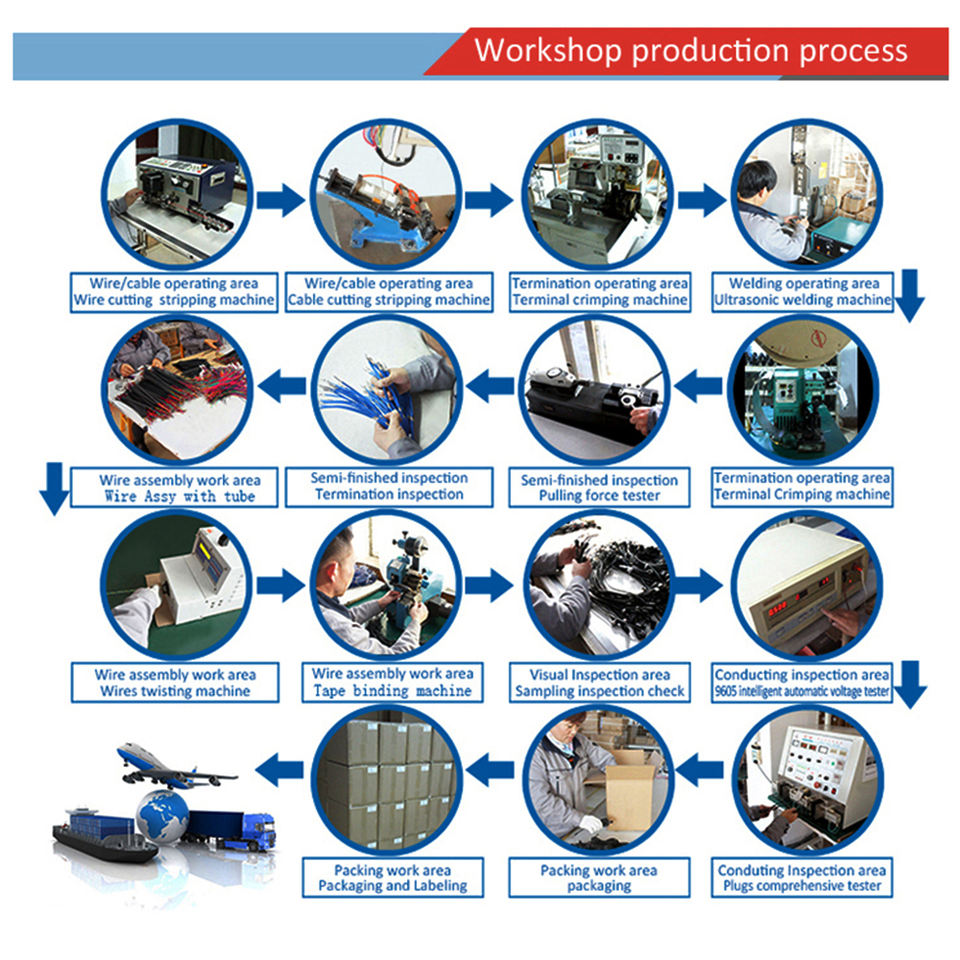 Workshop production process

Wire/cable operating area
Wire cutting stripping machine

Wire/cable operating area
Cable cutting stripping machine

Termination operating area
Terminal crimping machine

Welding operating area
Ultrasonic welding machine

Termination operating area
Terminal Crimping machine

Semi-finished inspection
Pulling force tester

Semi-finished inspection
Termination inspection

Wire assembly work area
Wire Assy with tube

Wire assembly work area
Wires twisting machine

Wire assembly work area
Tape binding machine

Visual Inspection area
Sampling inspection check

Conducting inspection area
9605 intelligent automatic voltage tester

Conduting Inspection area
Plugs comprehensive tester

Packing work area
packaging

Packing work area
Packaging and Labeling