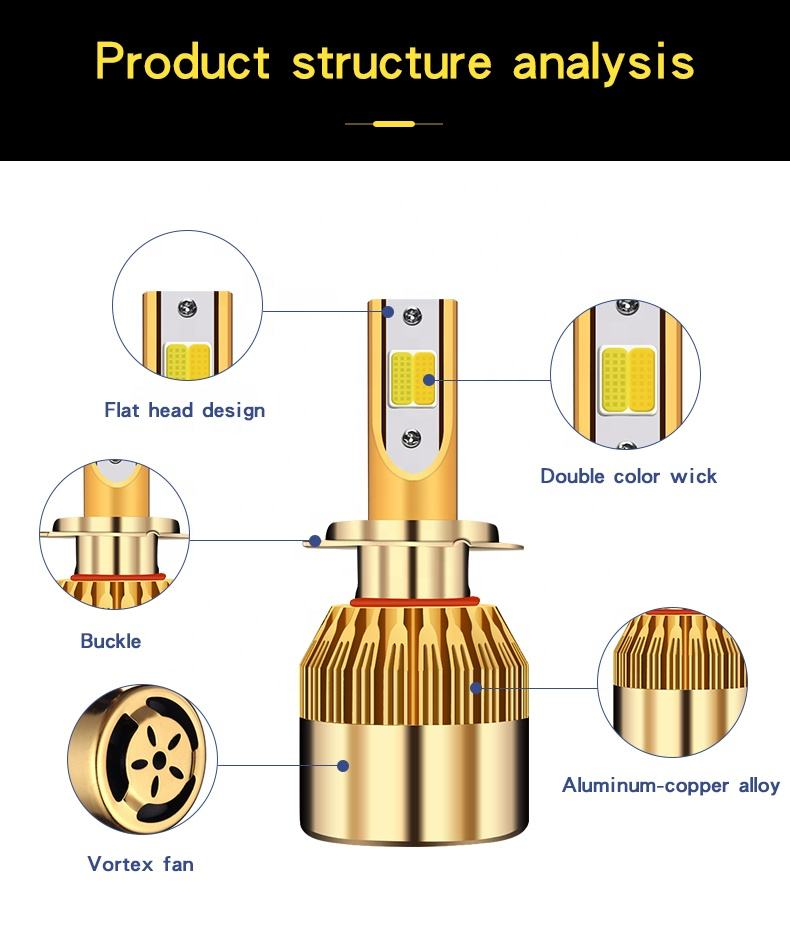 Product structure analysis

Flat head design

Double color wick

Buckle

Aluminum-copper alloy

Vortex fan