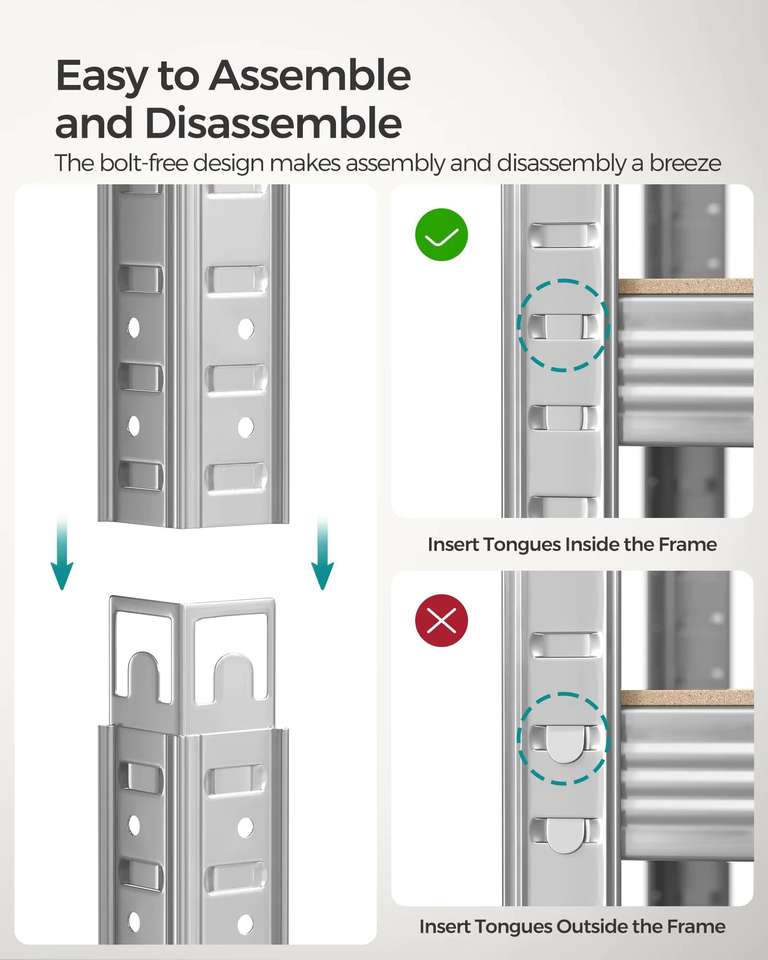 Easy to Assemble and Disassemble

The bolt-free design makes assembly and disassembly a breeze

Insert Tongues Inside the Frame

Insert Tongues Outside the Frame