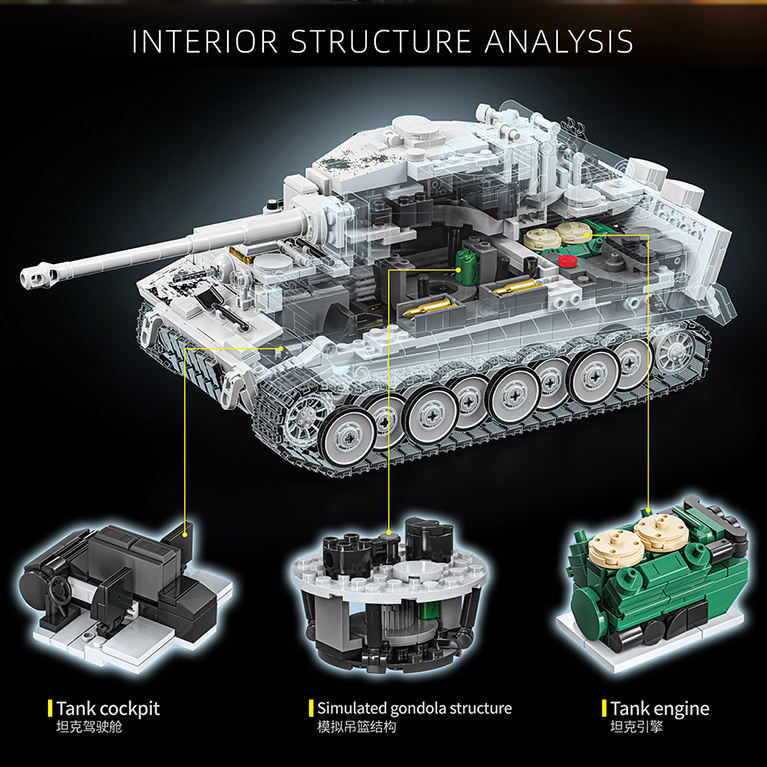 INTERIOR STRUCTURE ANALYSIS

Tank cockpit
坦克驾驶舱

Simulated gondola structure
模拟吊篮结构

Tank engine
坦克引擎