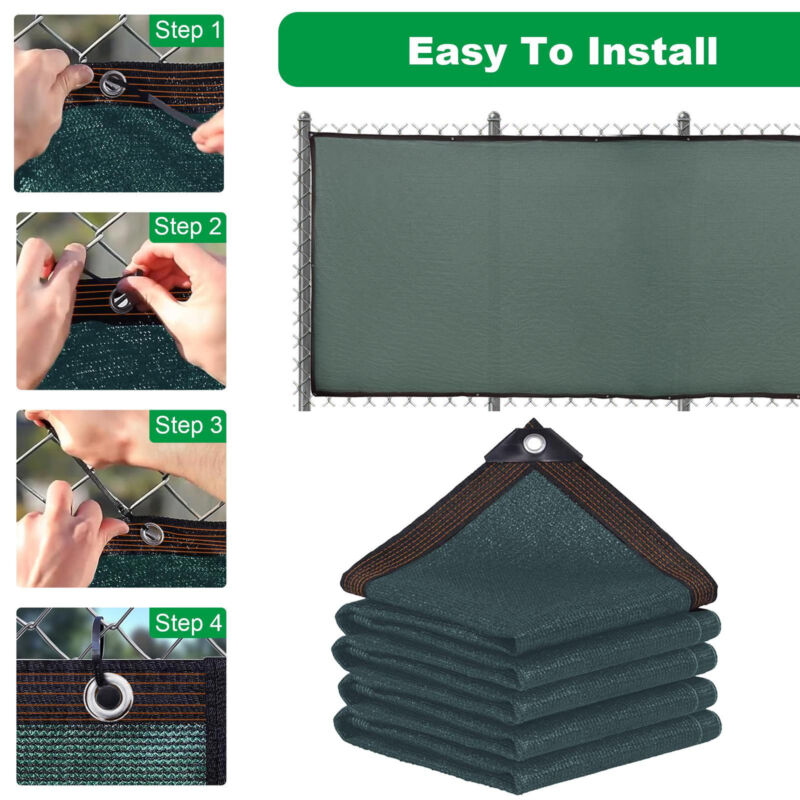 Step 1

Step 2

Step 3

Step 4

Easy To Install