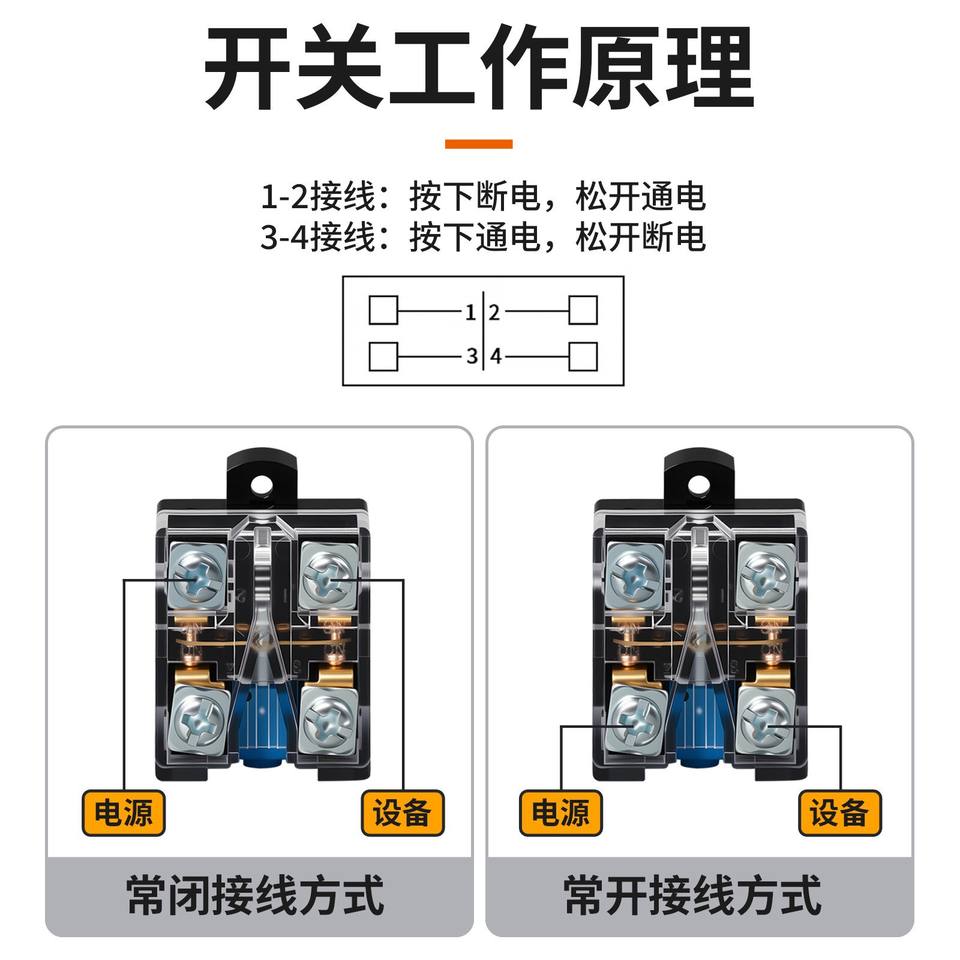 开关工作原理

1-2接线：按下断电，松开通电
3-4接线：按下通电，松开断电

1 2
3 4

电源 设备
常闭接线方式

电源 设备
常开接线方式