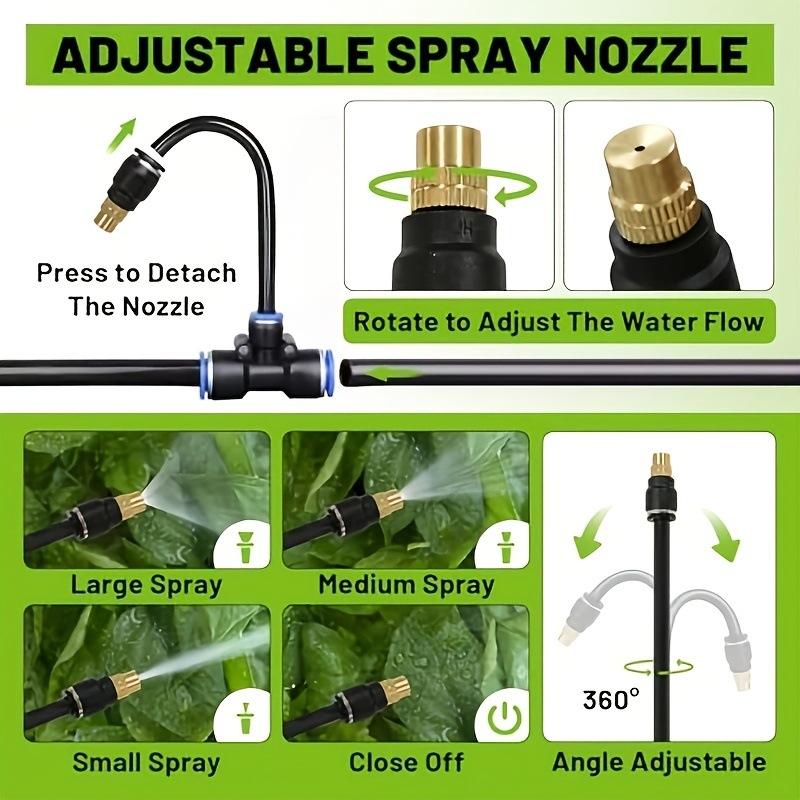 ADJUSTABLE SPRAY NOZZLE

Press to Detach The Nozzle

Rotate to Adjust The Water Flow

Large Spray

Medium Spray

Small Spray

Close Off

360°

Angle Adjustable