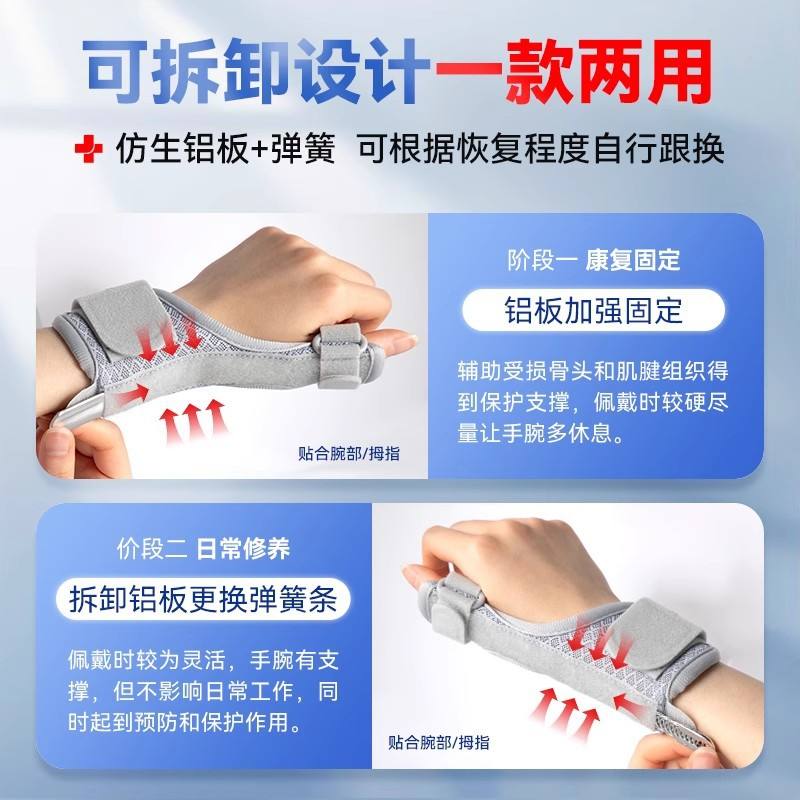 可拆卸设计一款两用

仿生铝板+弹簧 可根据恢复程度自行跟换

贴合腕部/拇指

阶段一 康复固定

铝板加强固定

辅助受损骨头和肌腱组织得到保护支撑，佩戴时较硬尽量让手腕多休息。

价段二 日常修养

拆卸铝板更换弹簧条

佩戴时较为灵活，手腕有支撑，但不影响日常工作，同时起到预防和保护作用。

贴合腕部/拇指