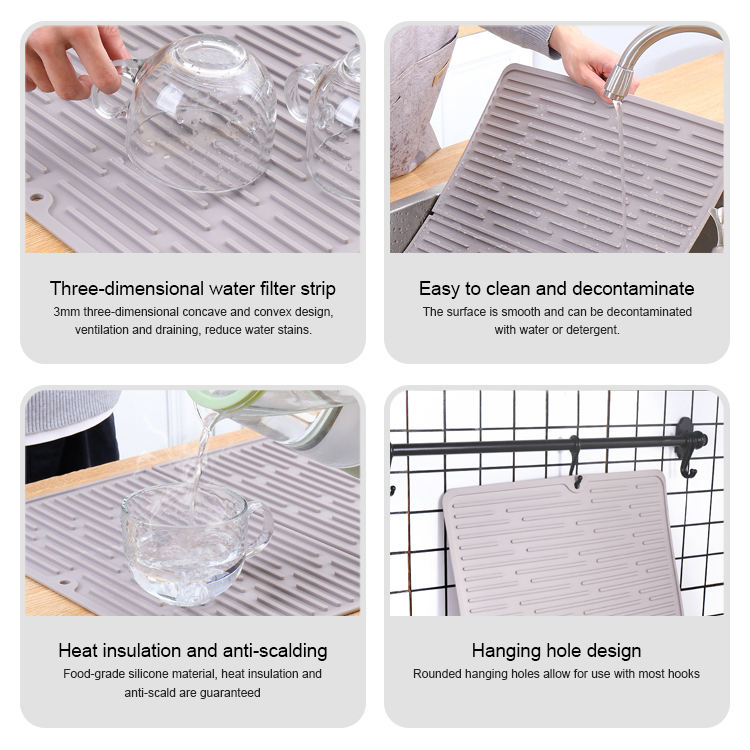 Three-dimensional water filter strip
3mm three-dimensional concave and convex design, ventilation and draining, reduce water stains.

Easy to clean and decontaminate
The surface is smooth and can be decontaminated with water or detergent.

Heat insulation and anti-scalding
Food-grade silicone material, heat insulation and anti-scald are guaranteed

Hanging hole design
Rounded hanging holes allow for use with most hooks