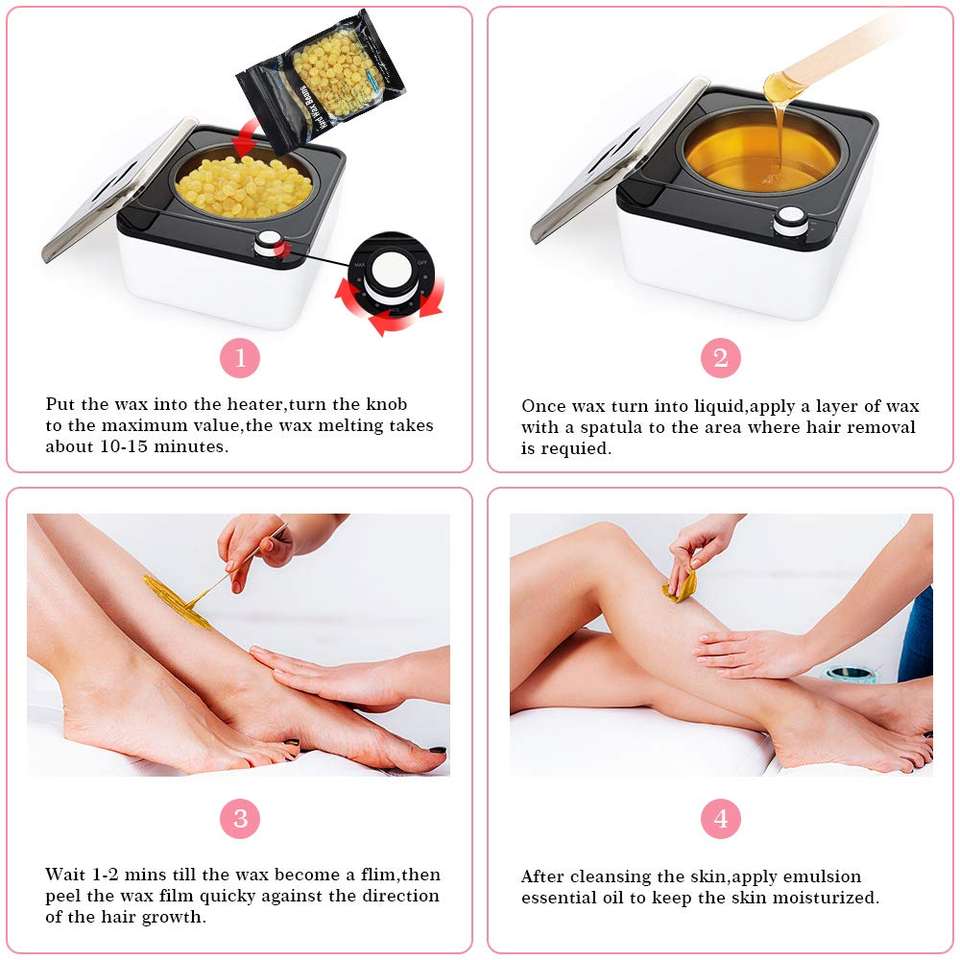 Hard Wax Beans

MAX

OFF

1

Put the wax into the heater,turn the knob to the maximum value,the wax melting takes about 10-15 minutes.

2

Once wax turn into liquid,apply a layer of wax with a spatula to the area where hair removal is requied.

3

Wait 1-2 mins till the wax become a flim,then peel the wax film quicky against the direction of the hair growth.

4

After cleansing the skin,apply emulsion essential oil to keep the skin moisturized.