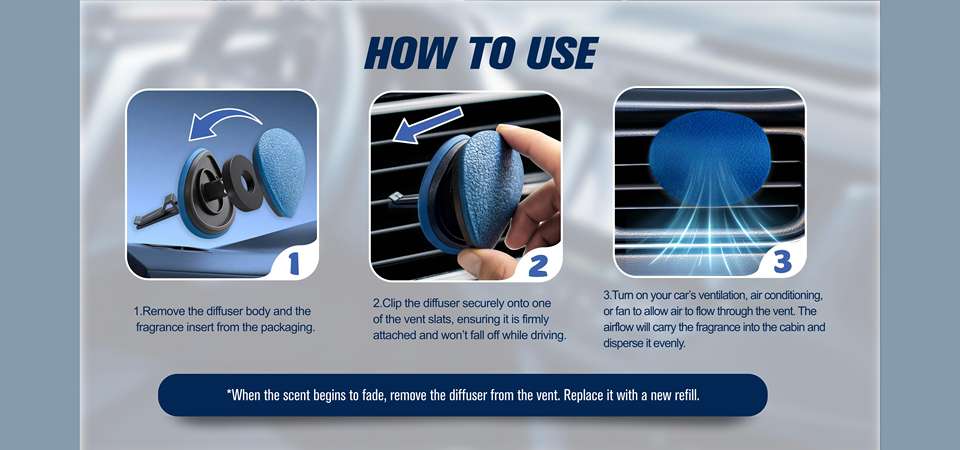 HOW TO USE

1

2

3

1.Remove the diffuser body and the fragrance insert from the packaging.

2.Clip the diffuser securely onto one of the vent slats, ensuring it is firmly attached and won't fall off while driving.

3.Turn on your car's ventilation, air conditioning, or fan to allow air to flow through the vent. The airflow will carry the fragrance into the cabin and disperse it evenly.

*When the scent begins to fade, remove the diffuser from the vent. Replace it with a new refill.