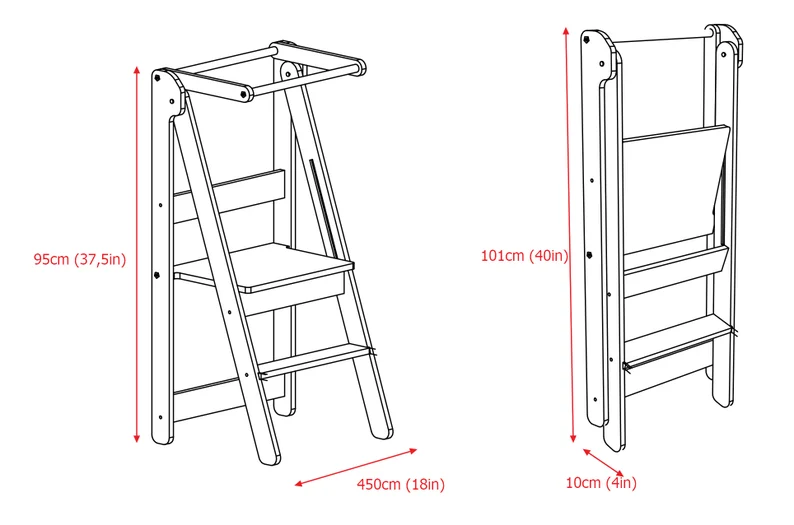 95cm (37,5in)

450cm (18in)

101cm (40in)

10cm (4in)