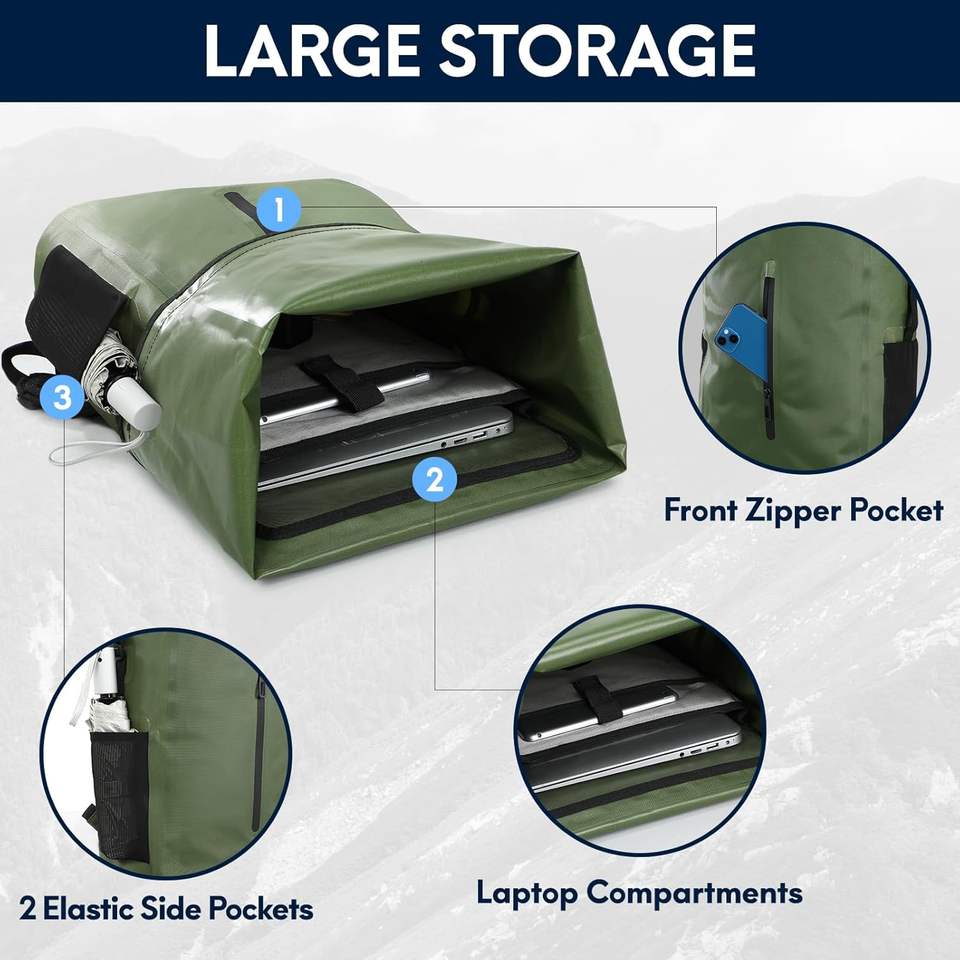 LARGE STORAGE

1

3

2

Front Zipper Pocket

2 Elastic Side Pockets

Laptop Compartments