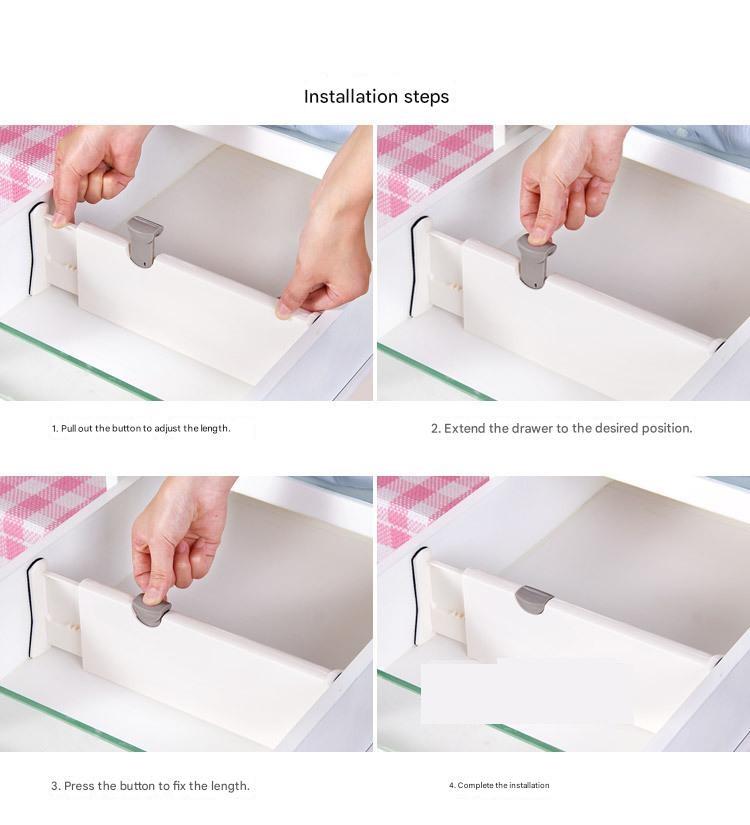 Installation steps

1. Pull out the button to adjust the length.

2. Extend the drawer to the desired position.

3. Press the button to fix the length.

4. Complete the installation