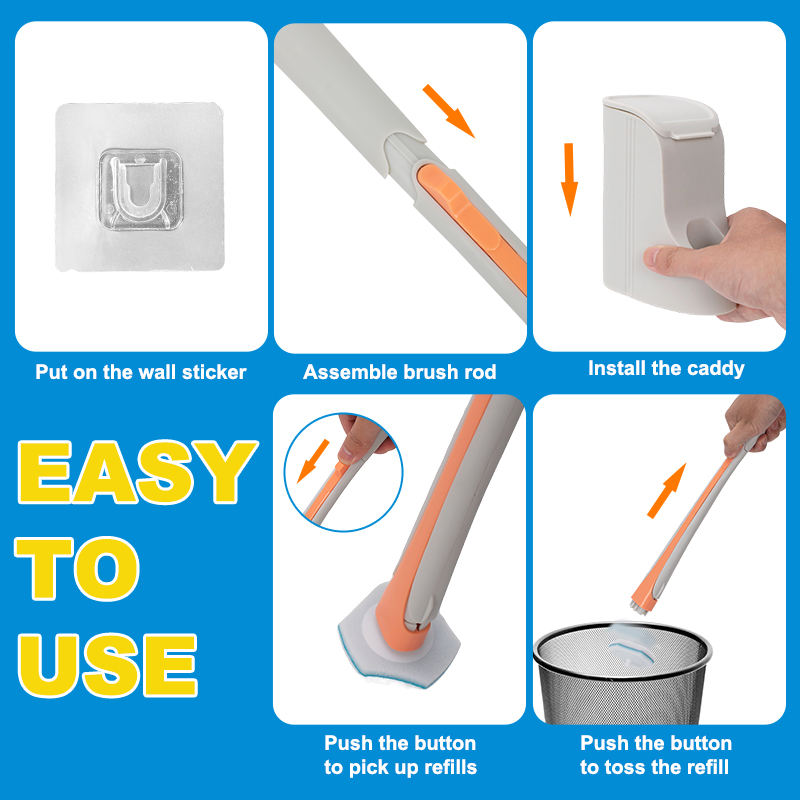 Put on the wall sticker

Assemble brush rod

Install the caddy

EASY TO USE

Push the button to pick up refills

Push the button to toss the refill