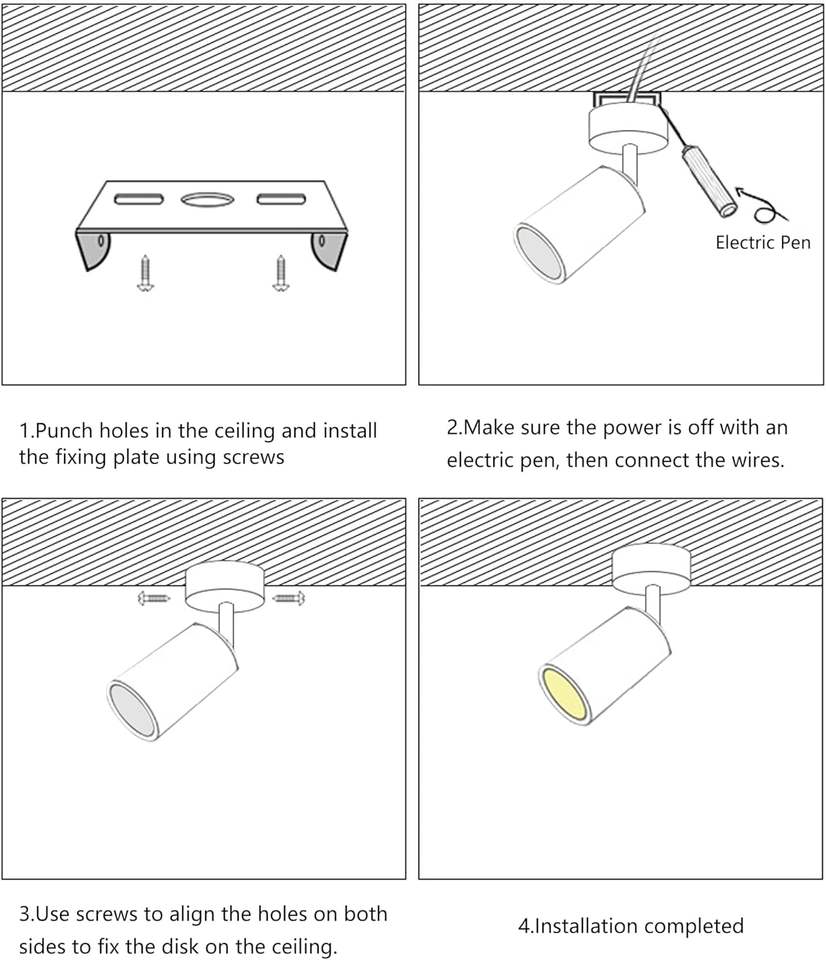 Electric Pen

1.Punch holes in the ceiling and install the fixing plate using screws

2.Make sure the power is off with an electric pen, then connect the wires.

3.Use screws to align the holes on both sides to fix the disk on the ceiling.

4.Installation completed