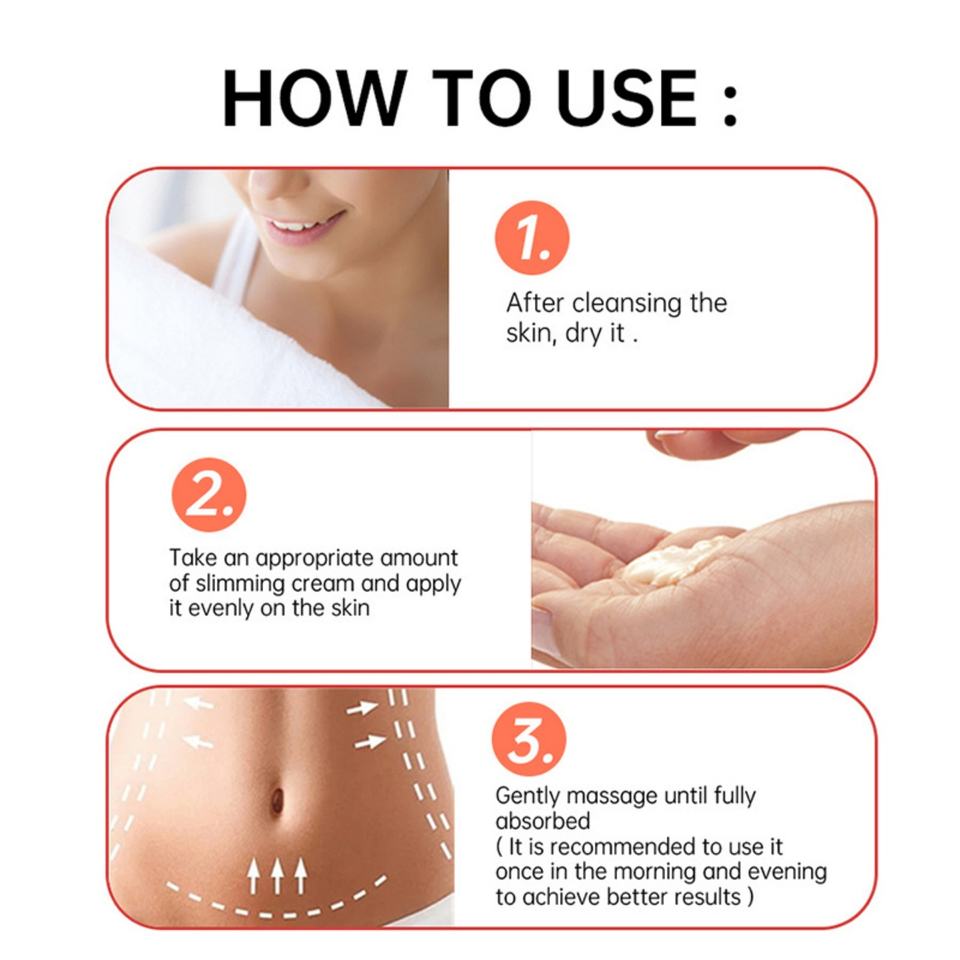 HOW TO USE :

1.

After cleansing the skin, dry it .

2.

Take an appropriate amount of slimming cream and apply it evenly on the skin

3.

Gently massage until fully absorbed
( It is recommended to use it once in the morning and evening to achieve better results )