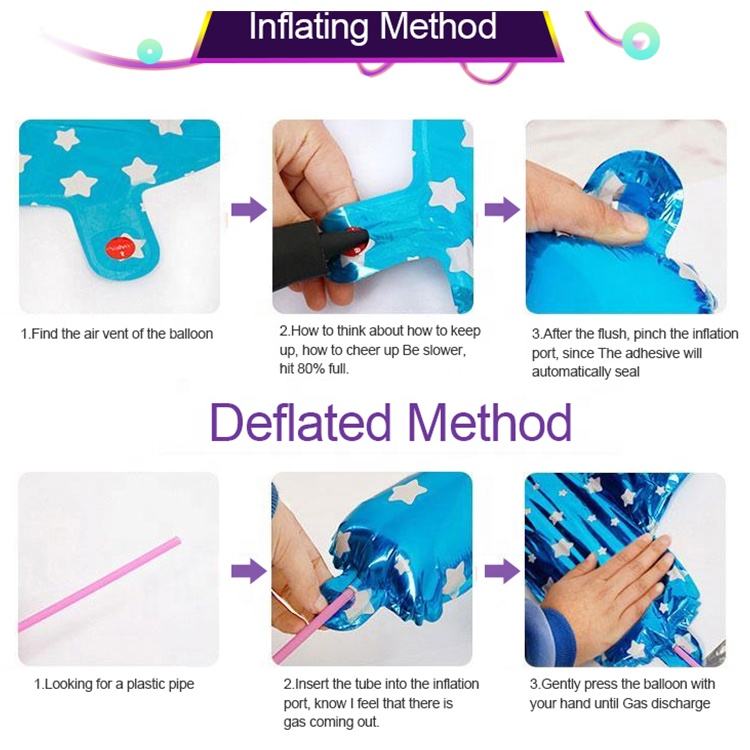 Inflating Method

1.Find the air vent of the balloon

2.How to think about how to keep up, how to cheer up Be slower, hit 80% full.

3.After the flush, pinch the inflation port, since The adhesive will automatically seal

Deflated Method

1.Looking for a plastic pipe

2.Insert the tube into the inflation port, know I feel that there is gas coming out.

3.Gently press the balloon with your hand until Gas discharge