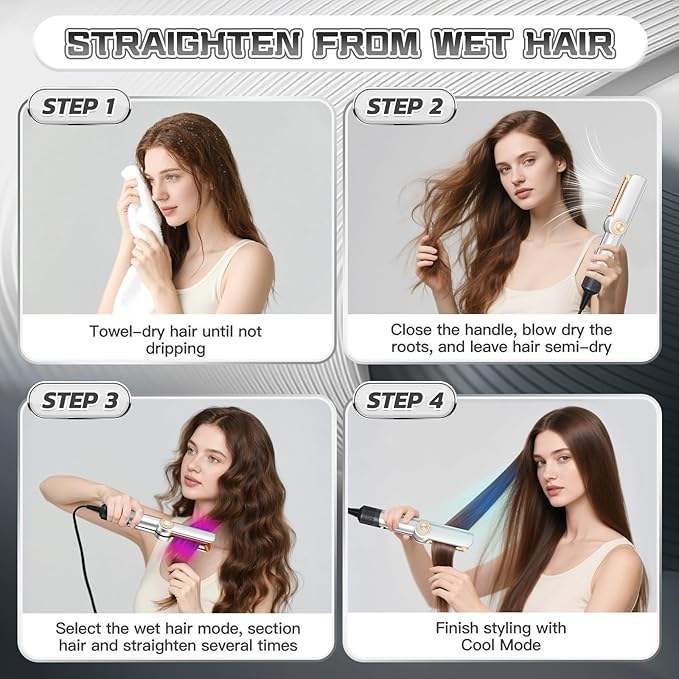 STRAIGHTEN FROM WET HAIR

STEP 1

Towel-dry hair until not dripping

STEP 2

Close the handle, blow dry the roots, and leave hair semi-dry

STEP 3

Select the wet hair mode, section hair and straighten several times

STEP 4

Finish styling with Cool Mode