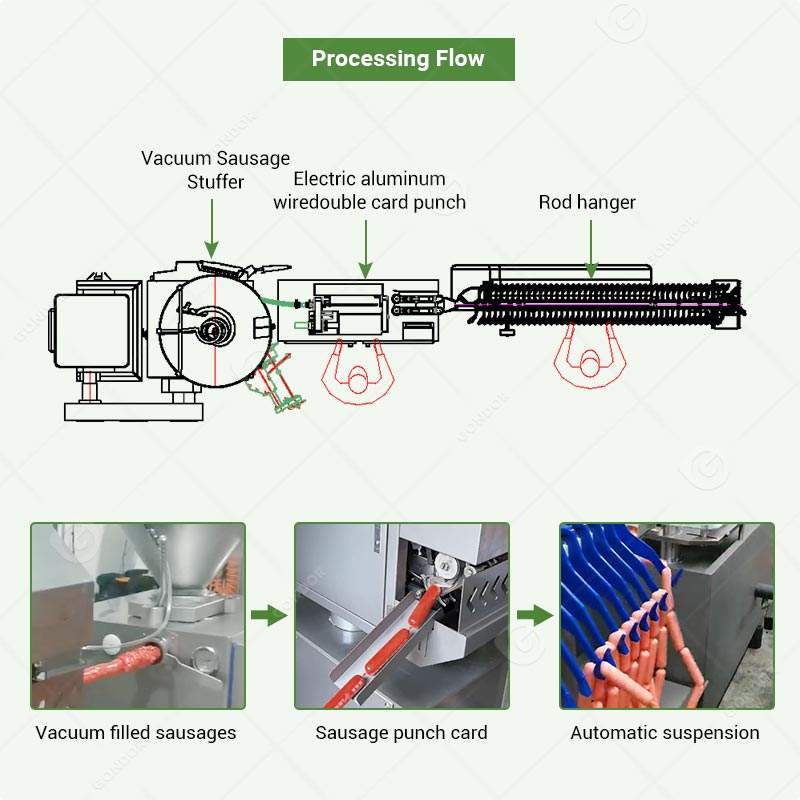 Processing Flow

Vacuum Sausage Stuffer

Electric aluminum wiredouble card punch

Rod hanger

Vacuum filled sausages

Sausage punch card

Automatic suspension