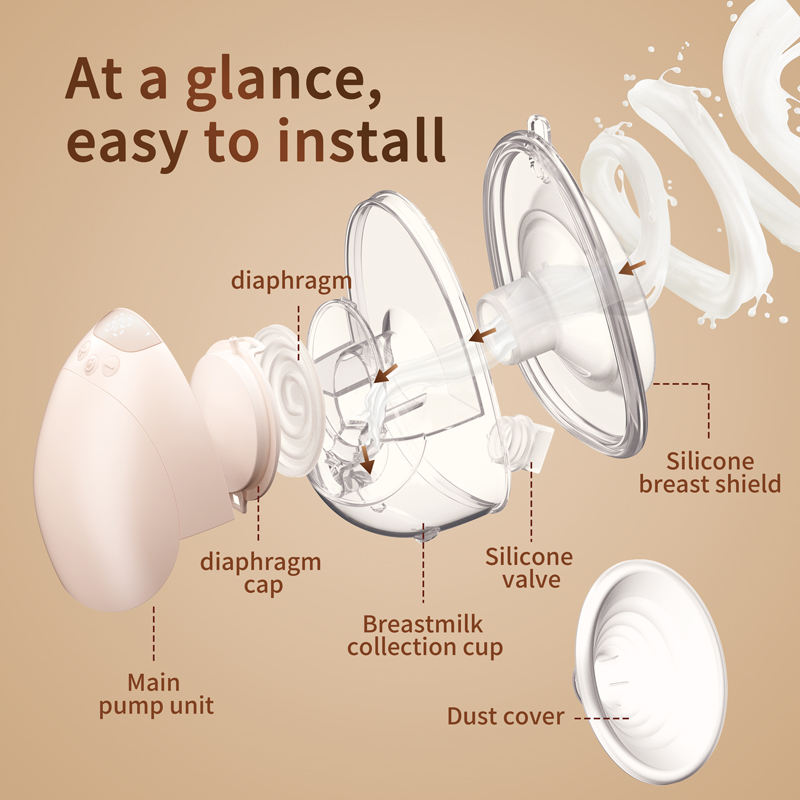 At a glance, easy to install

diaphragm

Silicone breast shield

diaphragm cap

Silicone valve

Breastmilk collection cup

Main pump unit

Dust cover