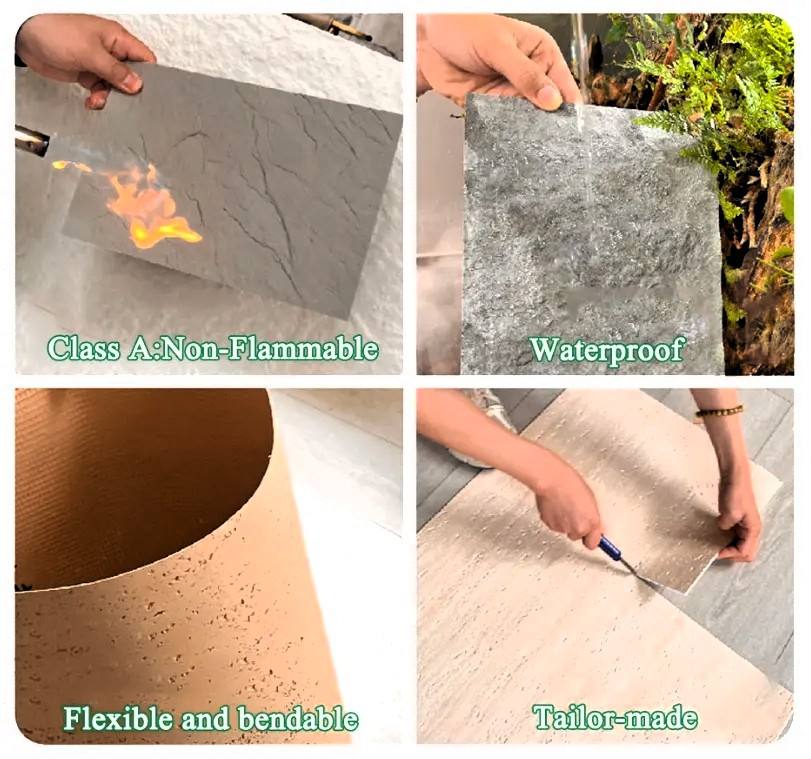 Class A:Non-Flammable

Waterproof

Flexible and bendable

Tailor-made