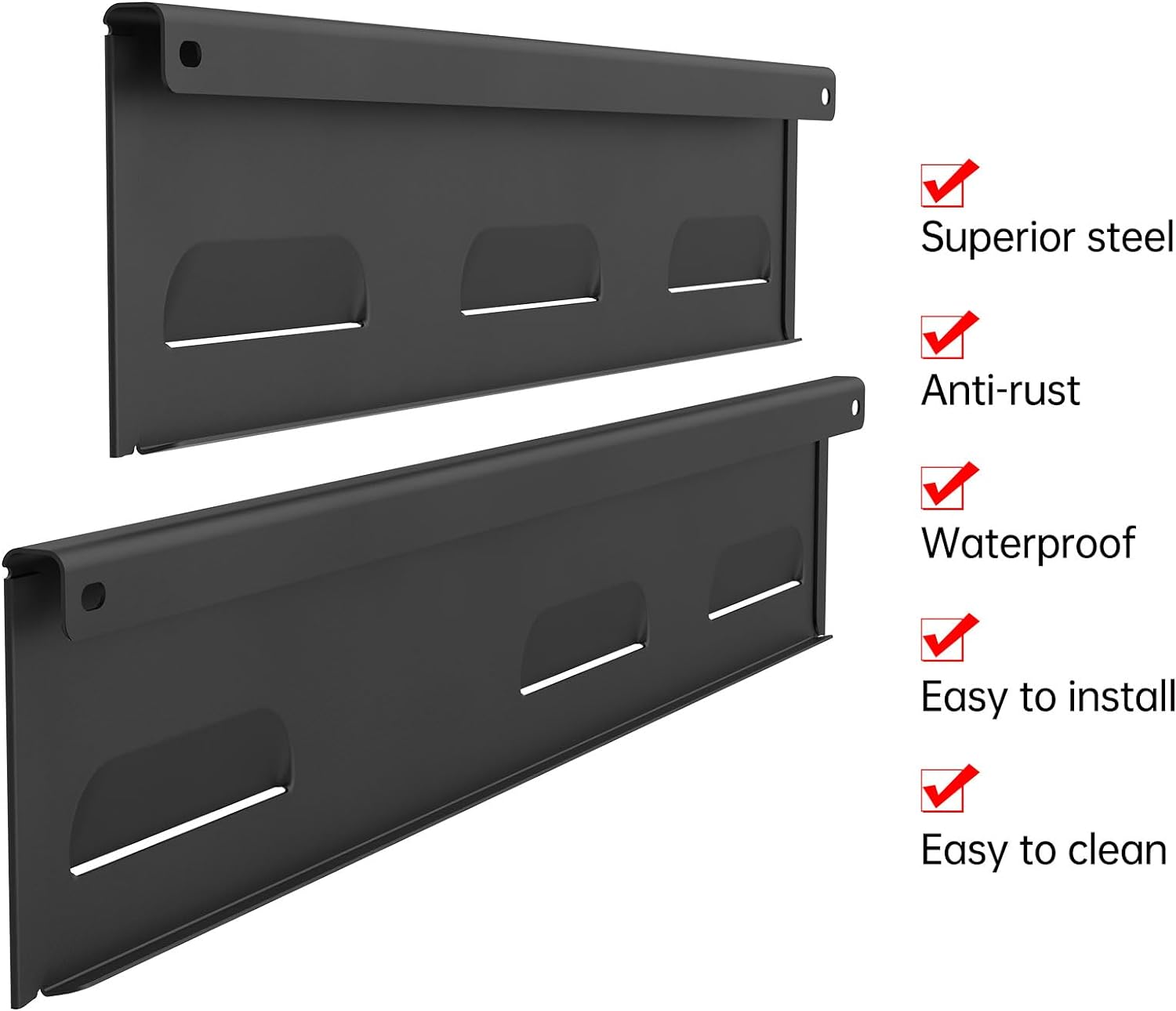 Superior steel

Anti-rust

Waterproof

Easy to install

Easy to clean