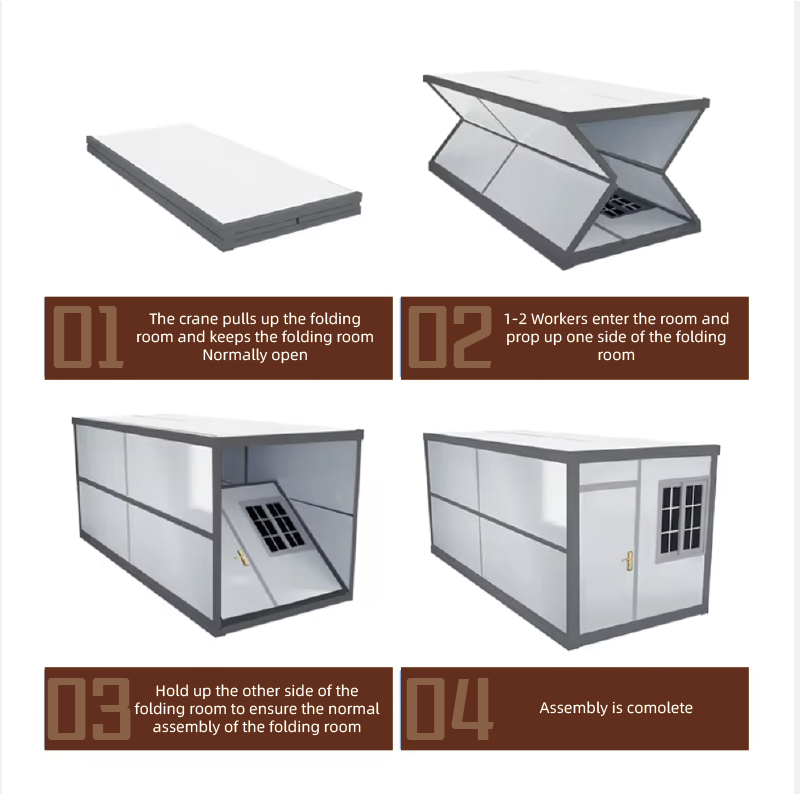 01 The crane pulls up the folding room and keeps the folding room Normally open

02 1-2 Workers enter the room and prop up one side of the folding room

03 Hold up the other side of the folding room to ensure the normal assembly of the folding room

04 Assembly is comolete