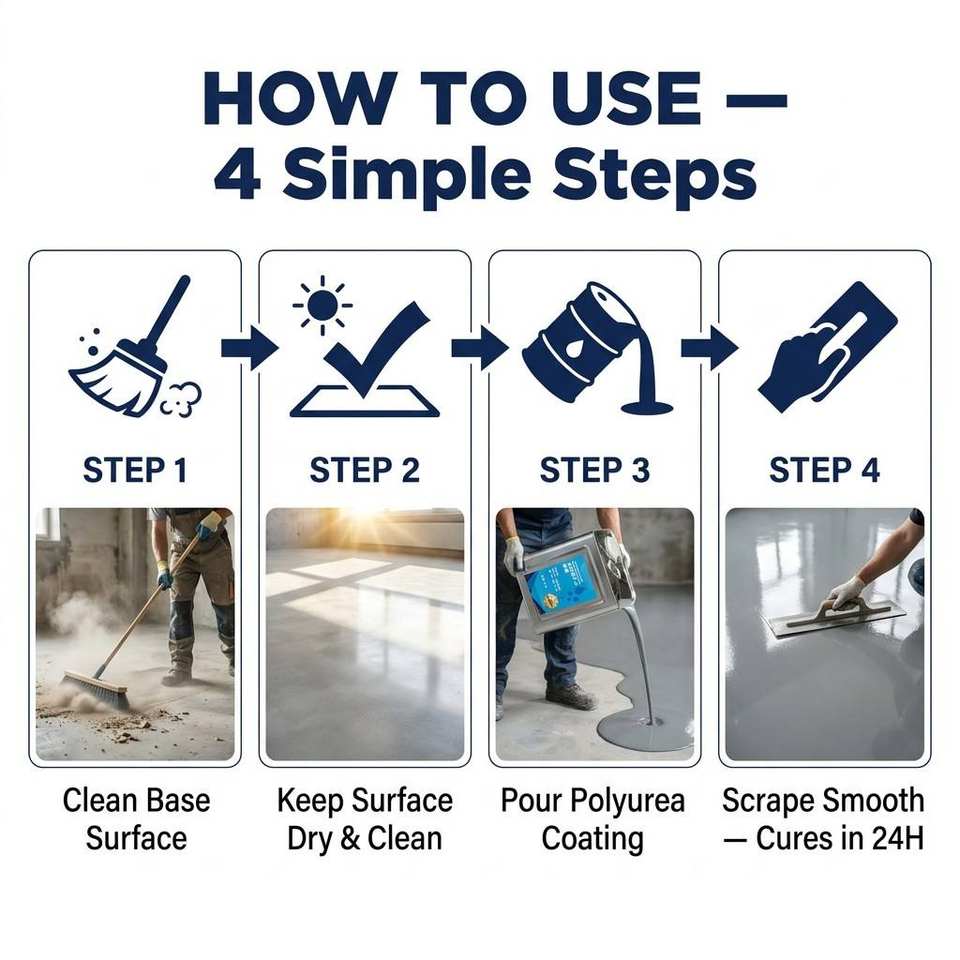 HOW TO USE —
4 Simple Steps

STEP 1

Clean Base Surface

STEP 2

Keep Surface Dry & Clean

STEP 3

Pour Polyurea Coating

STEP 4

Scrape Smooth — Cures in 24H