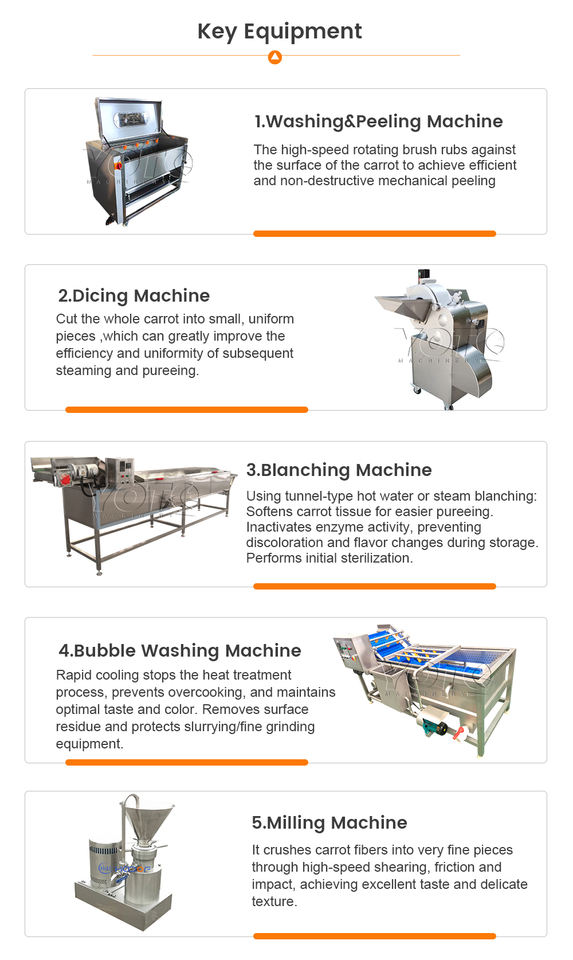 Key Equipment

1.Washing&Peeling Machine

The high-speed rotating brush rubs against the surface of the carrot to achieve efficient and non-destructive mechanical peeling

2.Dicing Machine

Cut the whole carrot into small, uniform pieces ,which can greatly improve the efficiency and uniformity of subsequent steaming and pureeing.

3.Blanching Machine

Using tunnel-type hot water or steam blanching: Softens carrot tissue for easier pureeing. Inactivates enzyme activity, preventing discoloration and flavor changes during storage. Performs initial sterilization.

4.Bubble Washing Machine

Rapid cooling stops the heat treatment process, prevents overcooking, and maintains optimal taste and color. Removes surface residue and protects slurrying/fine grinding equipment.

5.Milling Machine

It crushes carrot fibers into very fine pieces through high-speed shearing, friction and impact, achieving excellent taste and delicate texture.