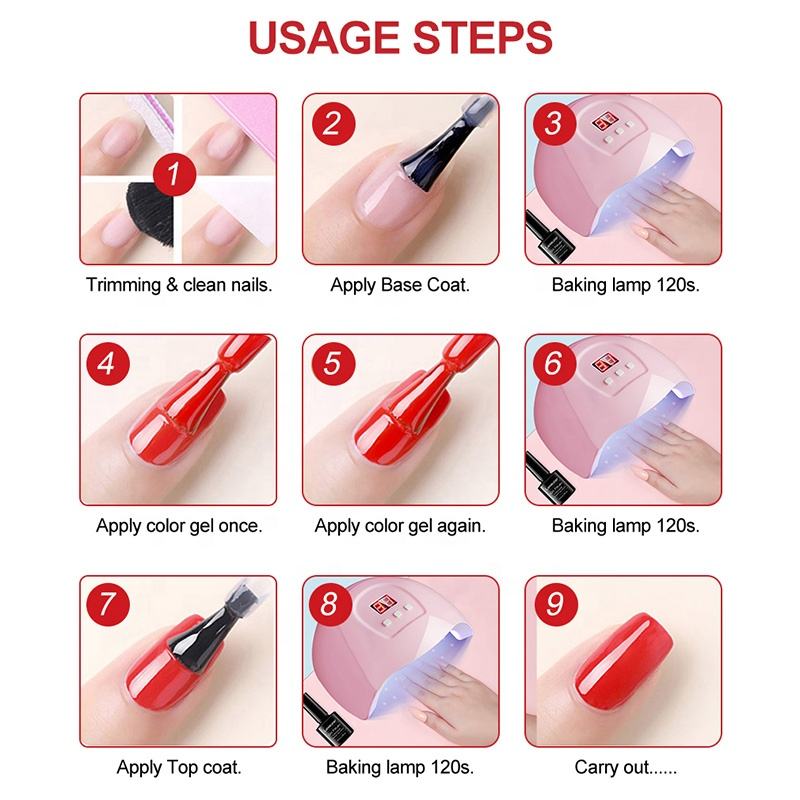 USAGE STEPS

1
Trimming & clean nails.

2
Apply Base Coat.

3
Baking lamp 120s.

4
Apply color gel once.

5
Apply color gel again.

6
Baking lamp 120s.

7
Apply Top coat.

8
Baking lamp 120s.

9
Carry out......