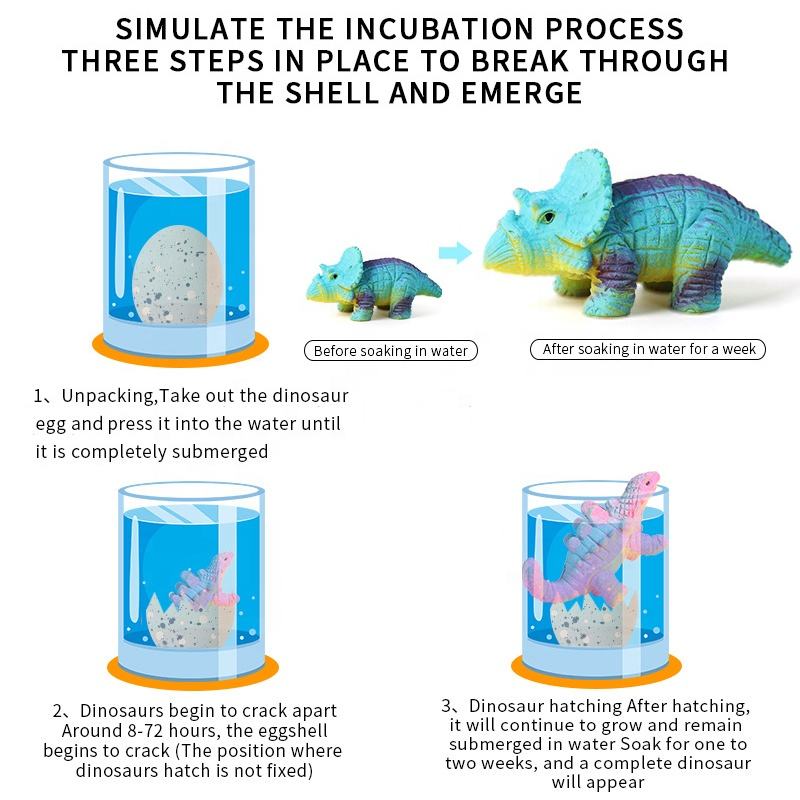 SIMULATE THE INCUBATION PROCESS
THREE STEPS IN PLACE TO BREAK THROUGH THE SHELL AND EMERGE

Before soaking in water

After soaking in water for a week

1、Unpacking,Take out the dinosaur egg and press it into the water until it is completely submerged

2、Dinosaurs begin to crack apart Around 8-72 hours, the eggshell begins to crack (The position where dinosaurs hatch is not fixed)

3、Dinosaur hatching After hatching, it will continue to grow and remain submerged in water Soak for one to two weeks, and a complete dinosaur will appear