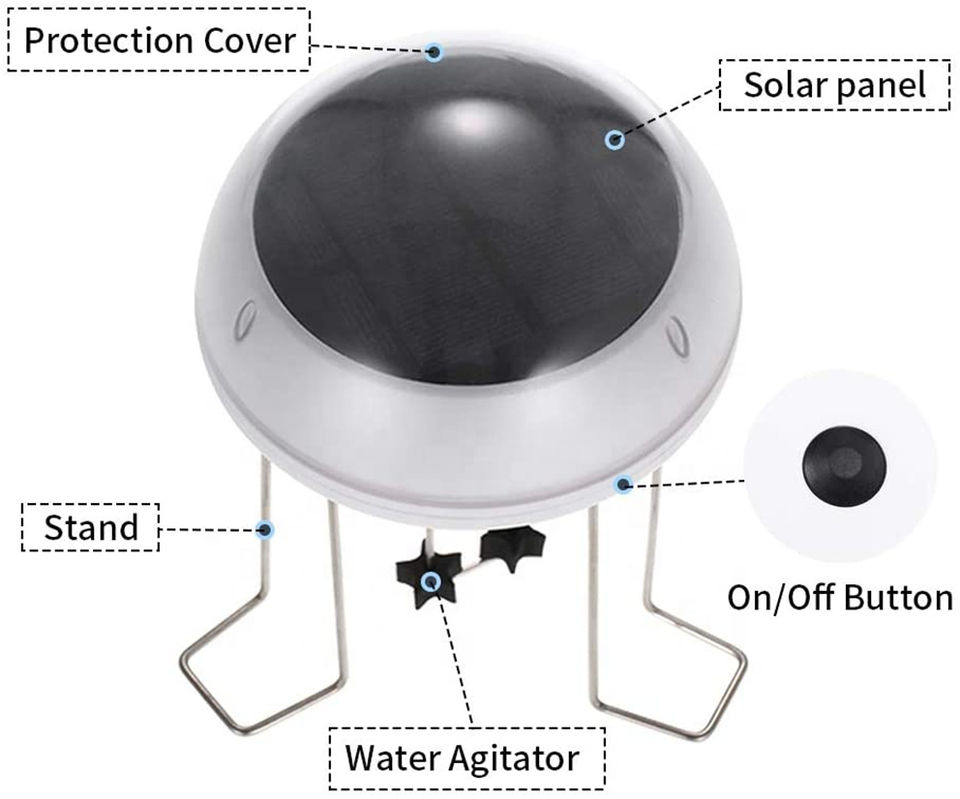 Protection Cover

Solar panel

Stand

On/Off Button

Water Agitator