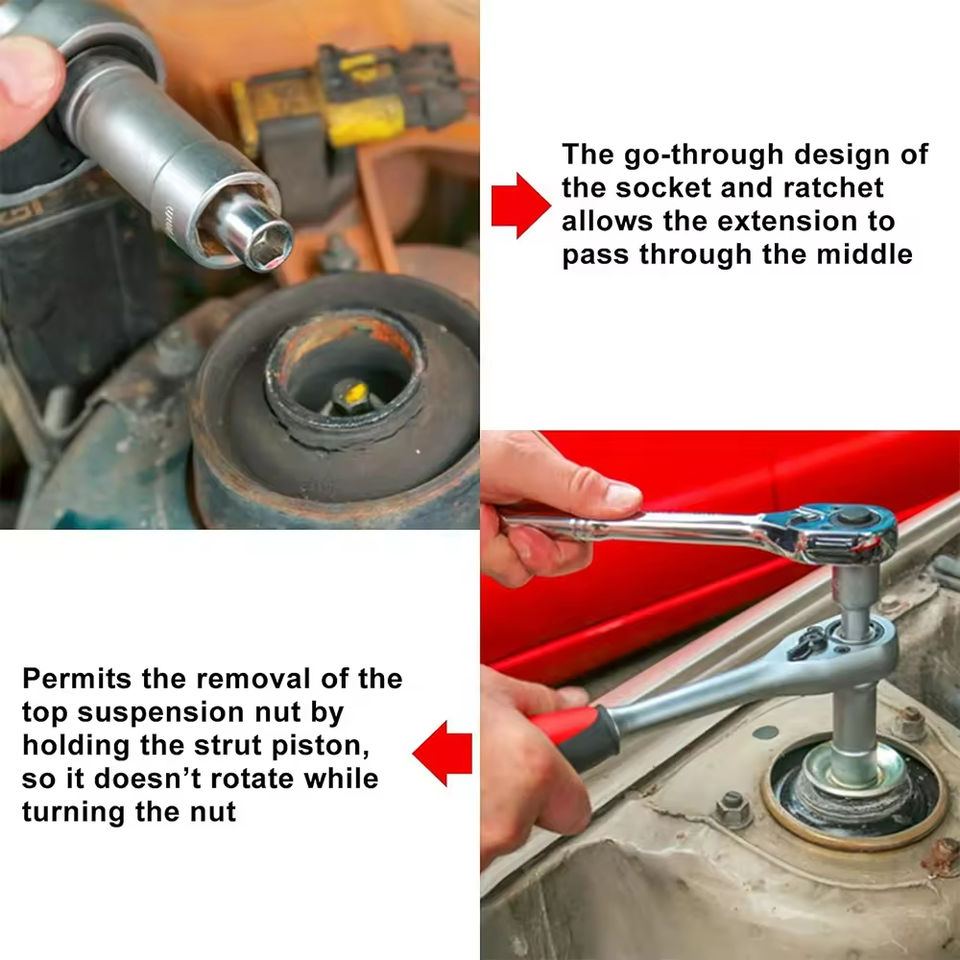 The go-through design of the socket and ratchet allows the extension to pass through the middle

Permits the removal of the top suspension nut by holding the strut piston, so it doesn't rotate while turning the nut