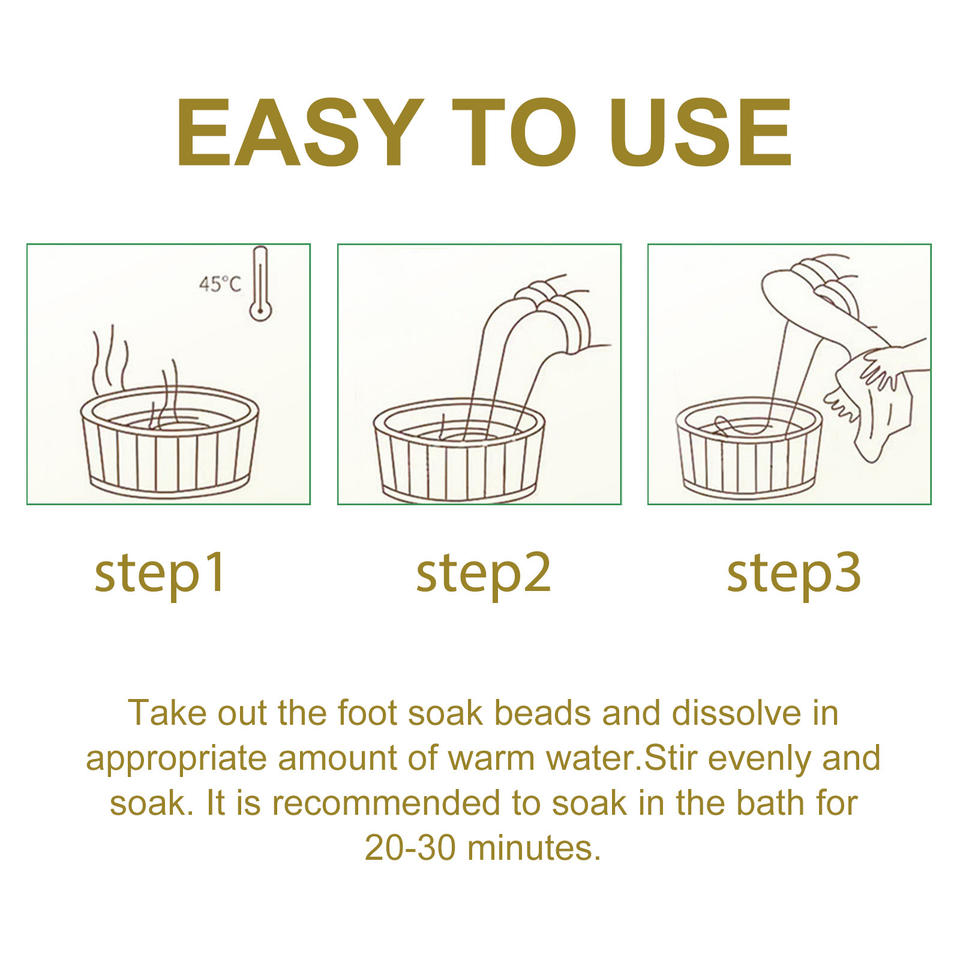 EASY TO USE

45°C

step1

step2

step3

Take out the foot soak beads and dissolve in appropriate amount of warm water.Stir evenly and soak. It is recommended to soak in the bath for 20-30 minutes.