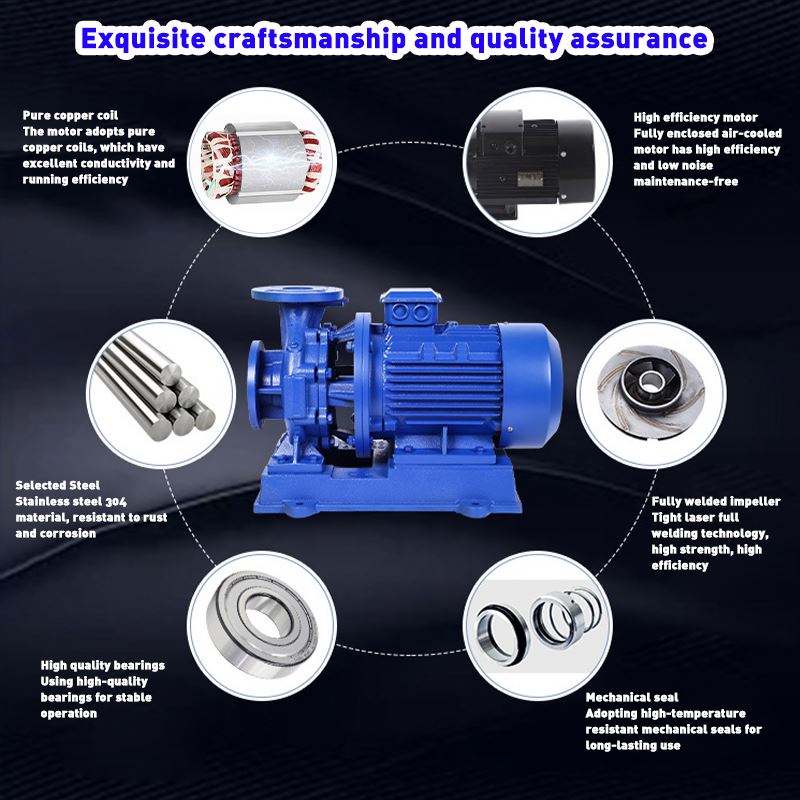 Exquisite craftsmanship and quality assurance

Pure copper coil
The motor adopts pure copper coils, which have excellent conductivity and running efficiency

High efficiency motor
Fully enclosed air-cooled motor has high efficiency and low noise maintenance-free

Selected Steel
Stainless steel 304 material, resistant to rust and corrosion

Fully welded impeller
Tight laser full welding technology, high strength, high efficiency

High quality bearings
Using high-quality bearings for stable operation

Mechanical seal
Adopting high-temperature resistant mechanical seals for long-lasting use