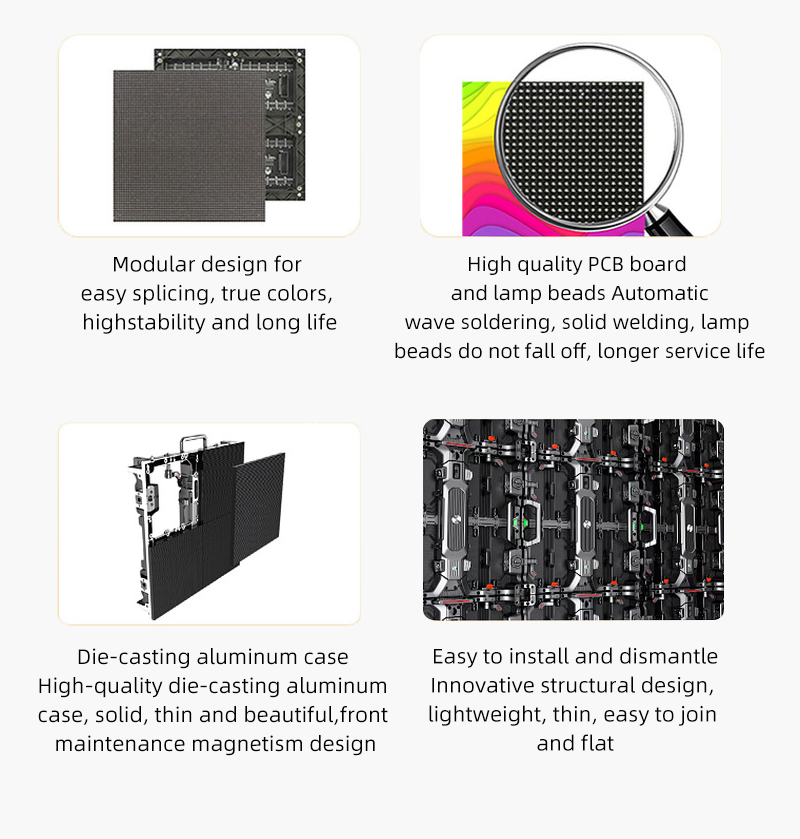 Modular design for easy splicing, true colors, highstability and long life

High quality PCB board and lamp beads Automatic wave soldering, solid welding, lamp beads do not fall off, longer service life

Die-casting aluminum case High-quality die-casting aluminum case, solid, thin and beautiful,front maintenance magnetism design

Easy to install and dismantle Innovative structural design, lightweight, thin, easy to join and flat