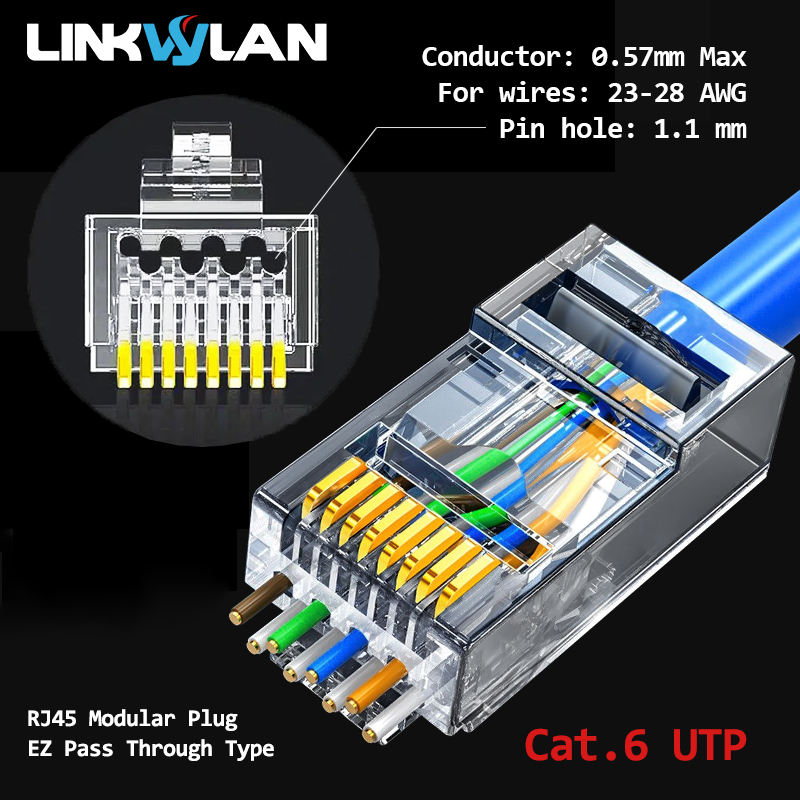 LINKWYLAN

Conductor: 0.57mm Max
For wires: 23-28 AWG
Pin hole: 1.1 mm

RJ45 Modular Plug
EZ Pass Through Type

Cat.6 UTP