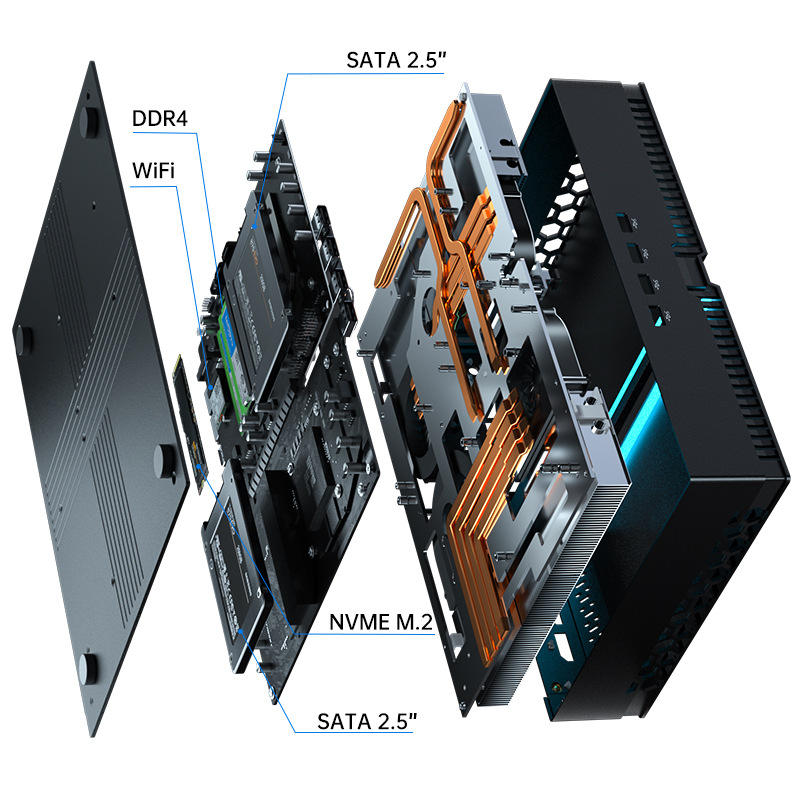 SATA 2.5"

DDR4

WiFi

NVME M.2

SATA 2.5"