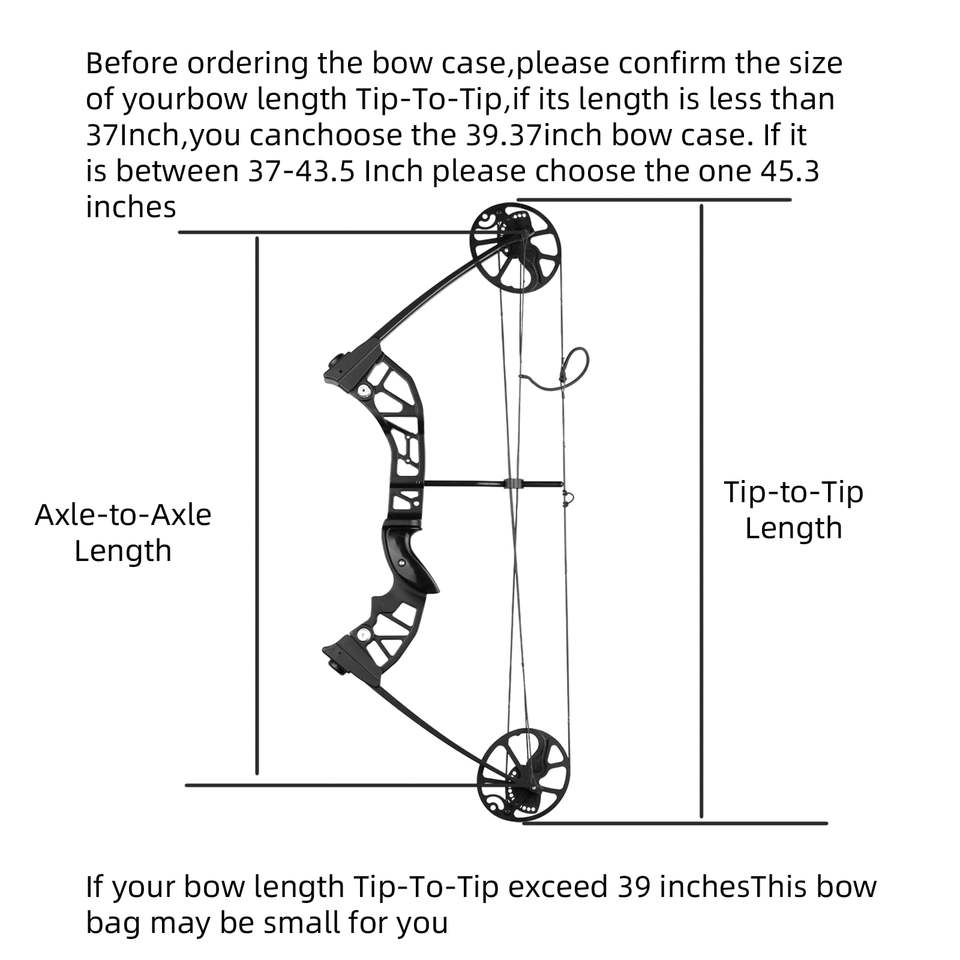 Before ordering the bow case,please confirm the size of yourbow length Tip-To-Tip,if its length is less than 37Inch,you canchoose the 39.37inch bow case. If it is between 37-43.5 Inch please choose the one 45.3 inches

Axle-to-Axle Length

Tip-to-Tip Length

If your bow length Tip-To-Tip exceed 39 inchesThis bow bag may be small for you