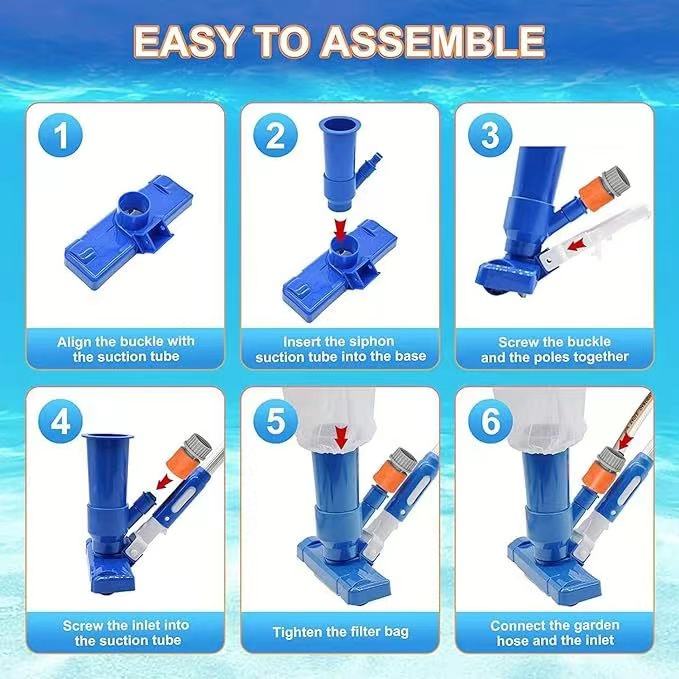 EASY TO ASSEMBLE

1

Align the buckle with the suction tube

2

Insert the siphon suction tube into the base

3

Screw the buckle and the poles together

4

Screw the inlet into the suction tube

5

Tighten the filter bag

6

Connect the garden hose and the inlet