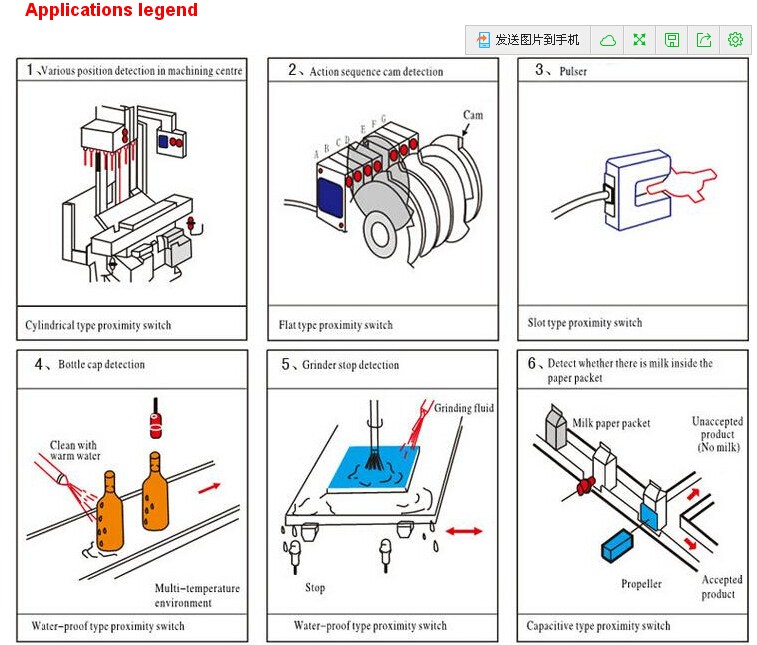 Applications legend

发送图片到手机

1、Various position detection in machining centre

Cylindrical type proximity switch

2、Action sequence cam detection

A B C D E F G

Cam

Flat type proximity switch

3、Pulser

Slot type proximity switch

4、Bottle cap detection

Clean with warm water

Multi-temperature environment

Water-proof type proximity switch

5、Grinder stop detection

Grinding fluid

Stop

Water-proof type proximity switch

6、Detect whether there is milk inside the paper packet

Milk paper packet

Unaccepted product (No milk)

Propeller

Accepted product

Capacitive type proximity switch