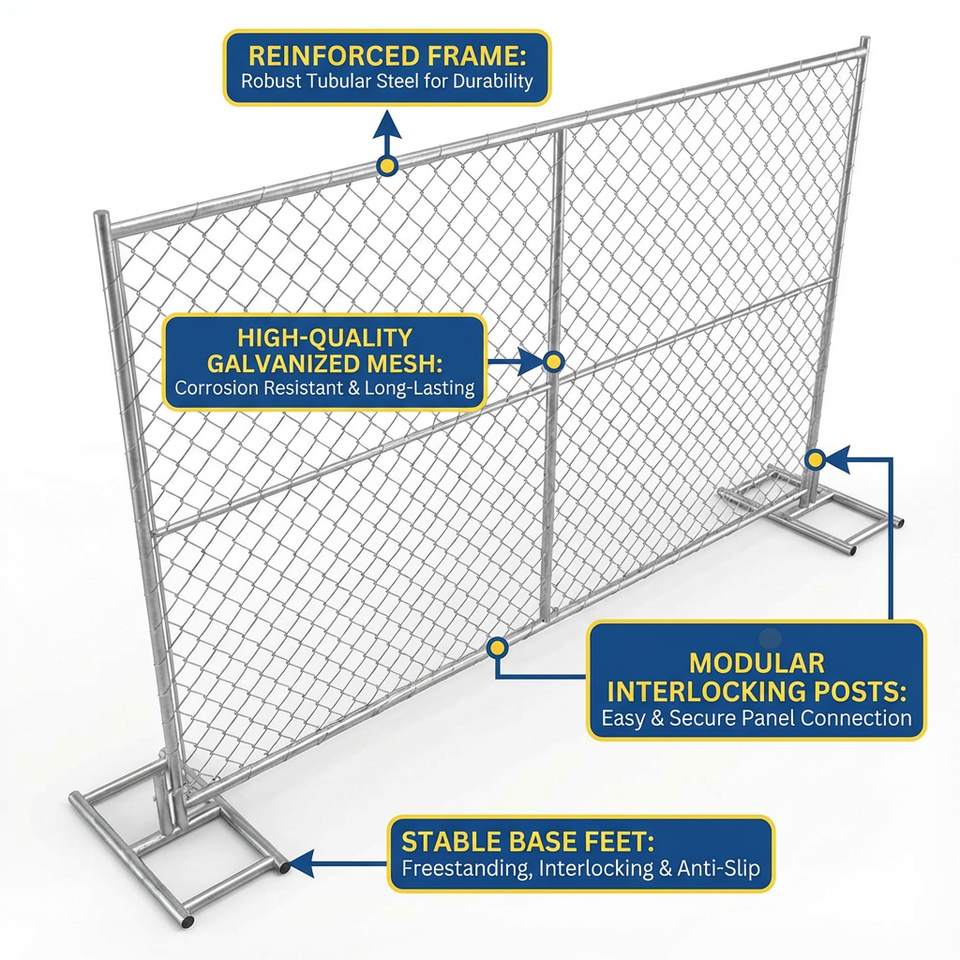 REINFORCED FRAME:
Robust Tubular Steel for Durability

HIGH-QUALITY GALVANIZED MESH:
Corrosion Resistant & Long-Lasting

MODULAR INTERLOCKING POSTS:
Easy & Secure Panel Connection

STABLE BASE FEET:
Freestanding, Interlocking & Anti-Slip