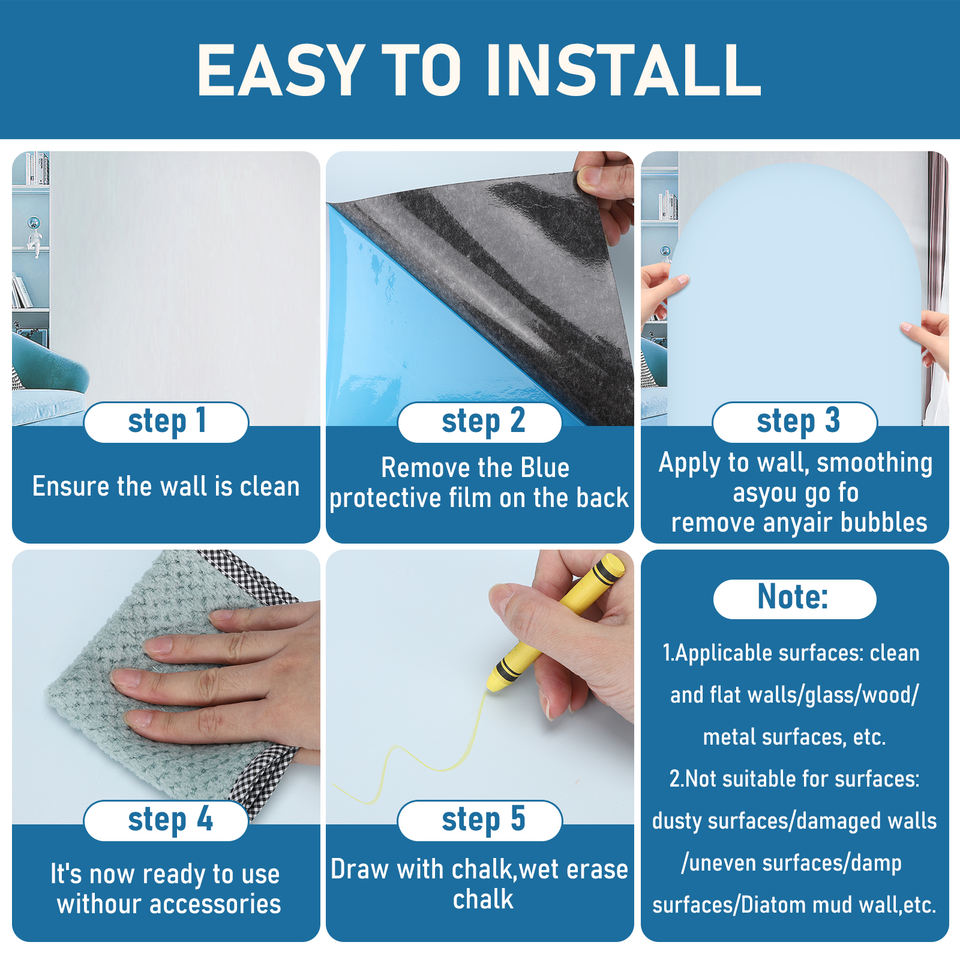 EASY TO INSTALL

step 1

Ensure the wall is clean

step 2

Remove the Blue protective film on the back

step 3

Apply to wall, smoothing asyou go fo remove anyair bubbles

step 4

It's now ready to use withour accessories

step 5

Draw with chalk,wet erase chalk

Note:

1.Applicable surfaces: clean and flat walls/glass/wood/ metal surfaces, etc.

2.Not suitable for surfaces: dusty surfaces/damaged walls /uneven surfaces/damp surfaces/Diatom mud wall,etc.