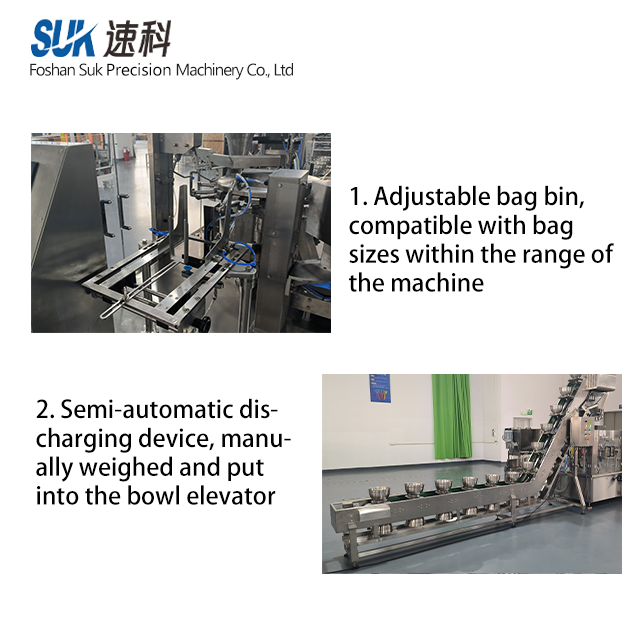 SUK 速科
Foshan Suk Precision Machinery Co., Ltd

1. Adjustable bag bin, compatible with bag sizes within the range of the machine

2. Semi-automatic discharging device, manually weighed and put into the bowl elevator