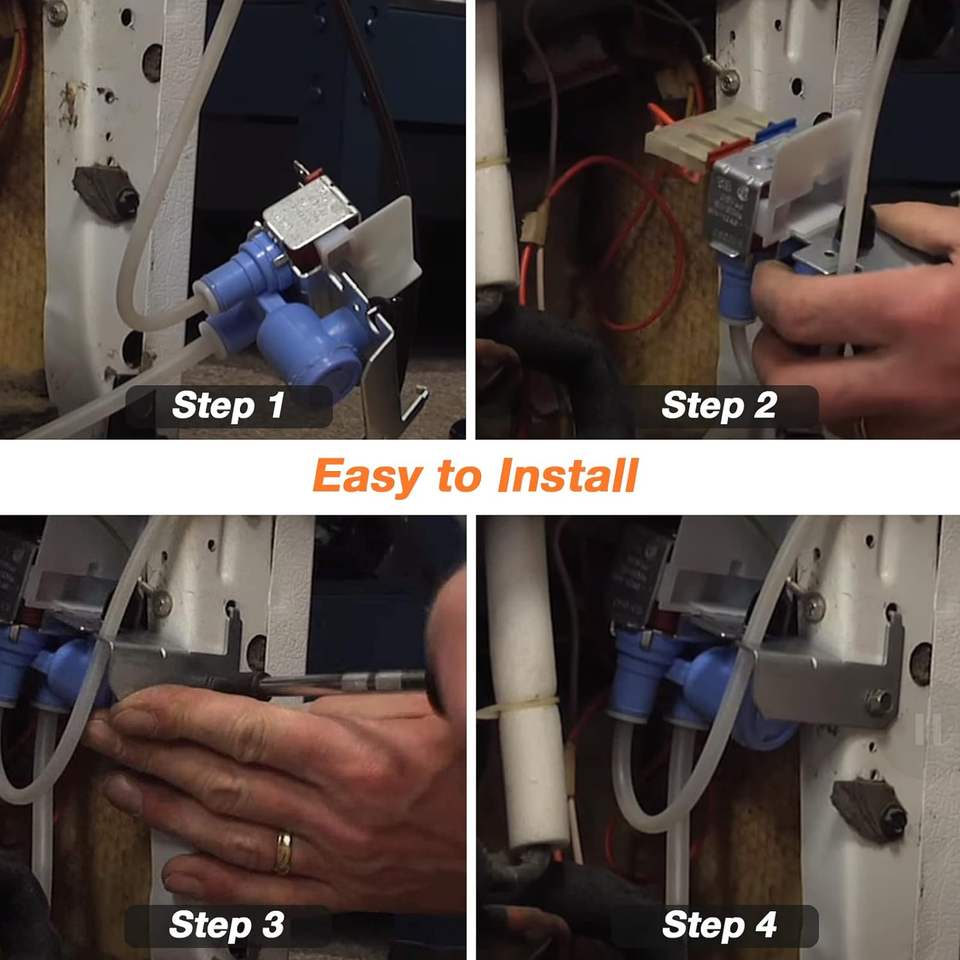 Step 1

Step 2

Easy to Install

Step 3

Step 4