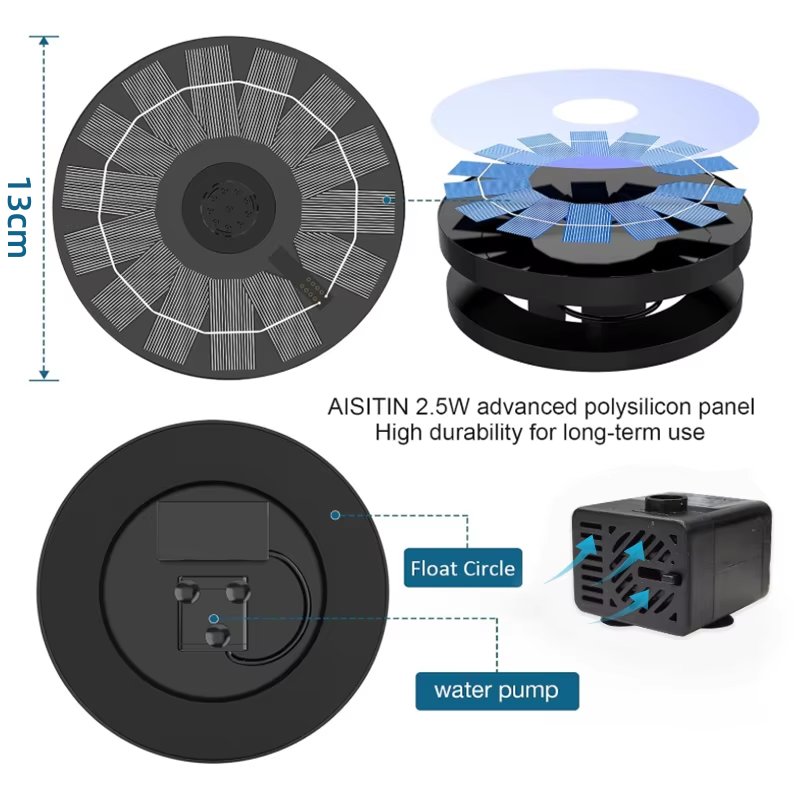 13cm

AISITIN 2.5W advanced polysilicon panel
High durability for long-term use

Float Circle

water pump