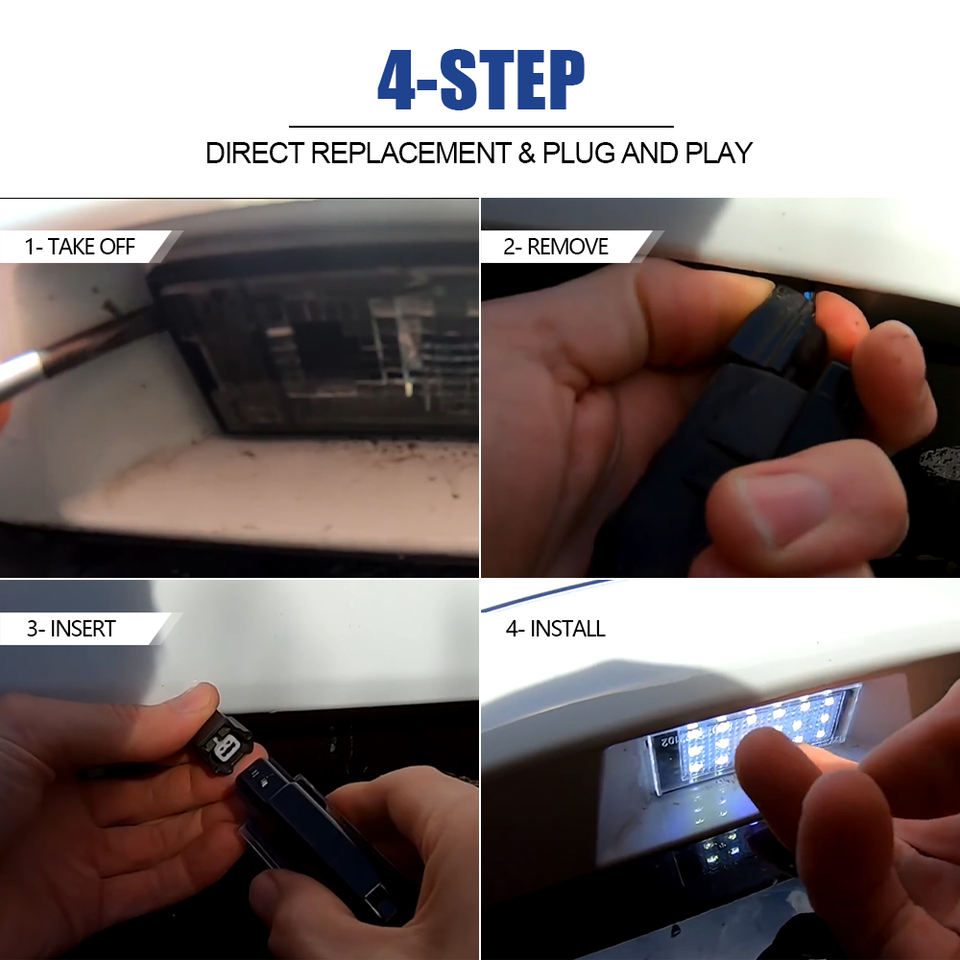 4-STEP

DIRECT REPLACEMENT & PLUG AND PLAY

1- TAKE OFF

2- REMOVE

3- INSERT

4- INSTALL