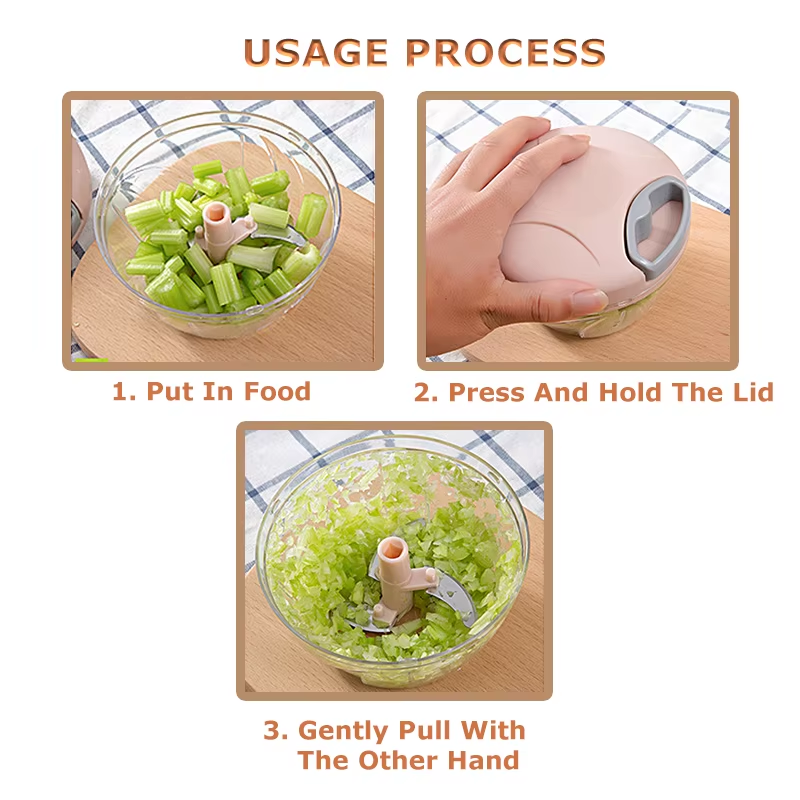 USAGE PROCESS

1. Put In Food

2. Press And Hold The Lid

3. Gently Pull With The Other Hand