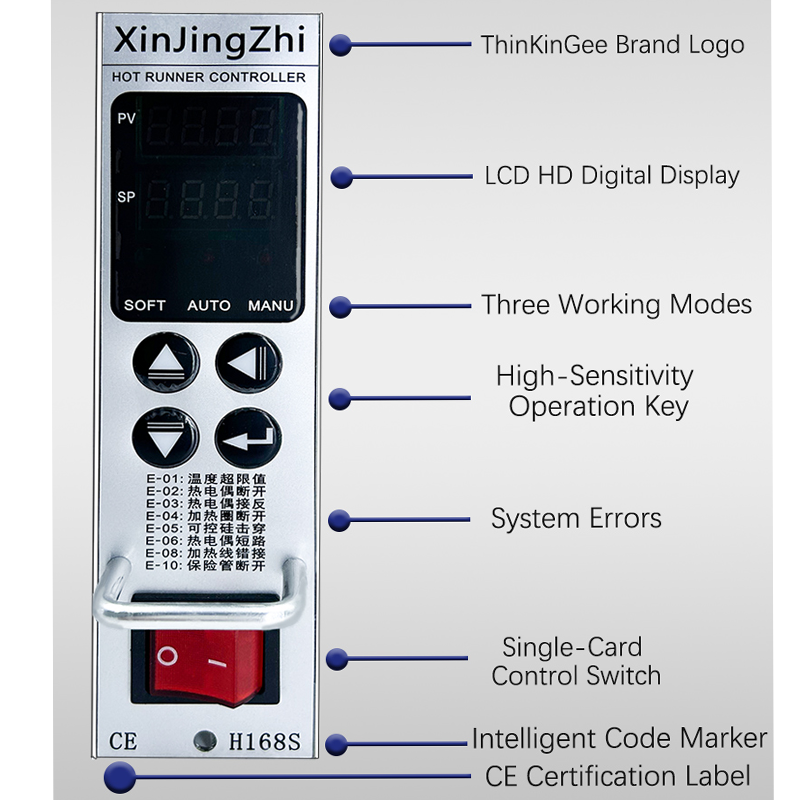 XinJingZhi

HOT RUNNER CONTROLLER

PV

SP

SOFT AUTO MANU

E-01: 温度超限值
E-02: 热电偶断开
E-03: 热电偶接反
E-04: 加热圈断开
E-05: 可控硅击穿
E-06: 热电偶短路
E-08: 加热线错接
E-10: 保险管断开

O —

CE H168S

ThinKinGee Brand Logo

LCD HD Digital Display

Three Working Modes

High-Sensitivity Operation Key

System Errors

Single-Card Control Switch

Intelligent Code Marker

CE Certification Label