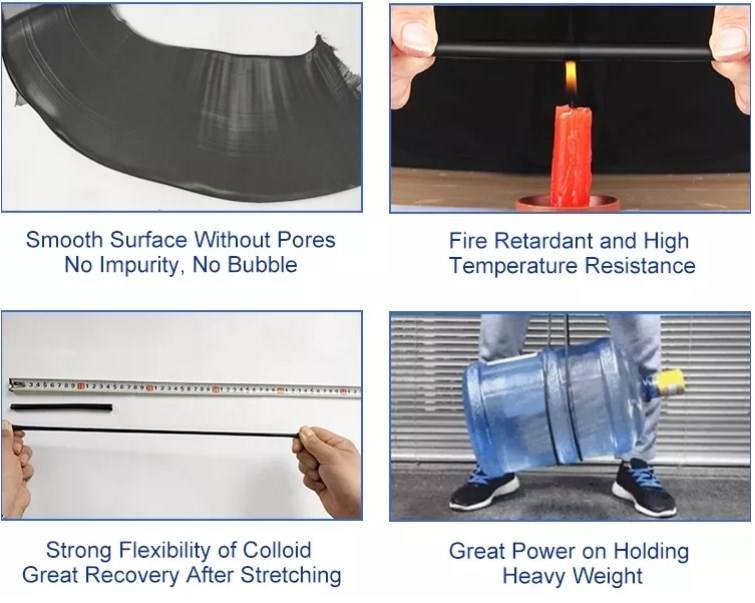 Smooth Surface Without Pores
No Impurity, No Bubble

Fire Retardant and High
Temperature Resistance

Strong Flexibility of Colloid
Great Recovery After Stretching

Great Power on Holding
Heavy Weight