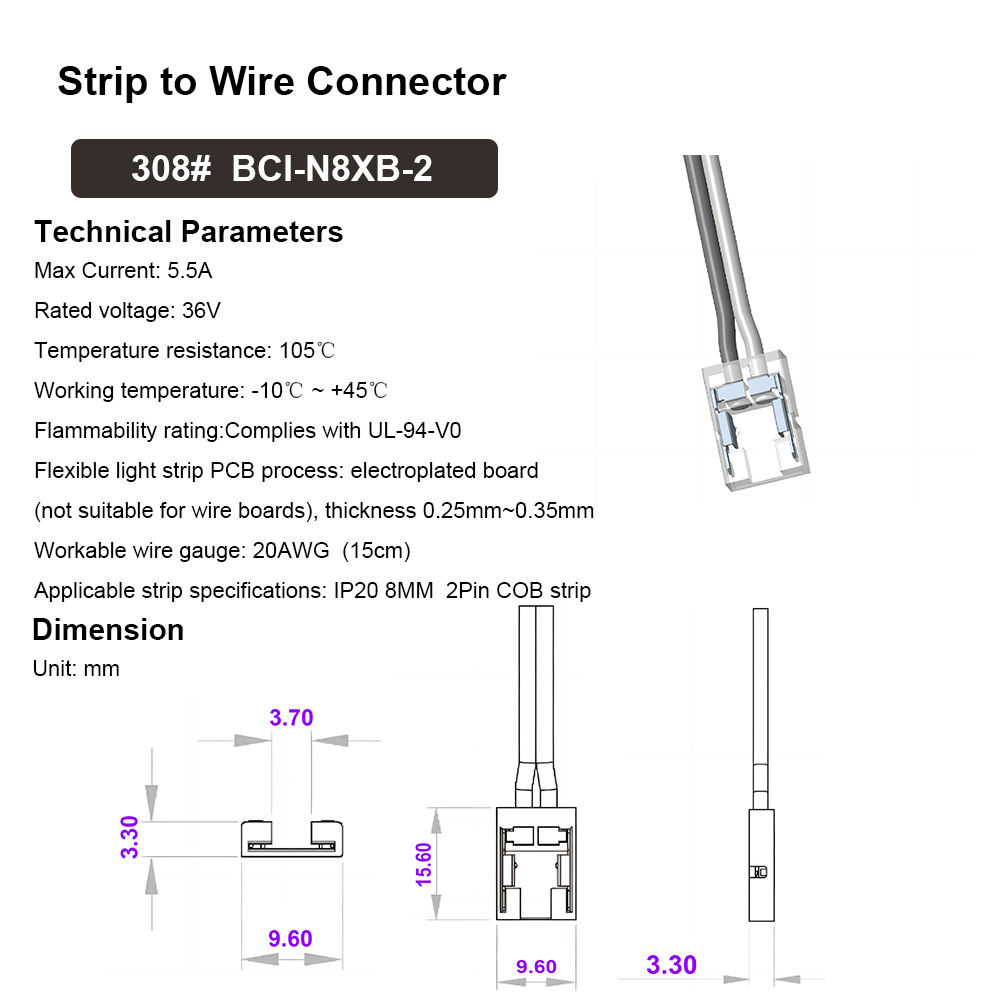 Strip to Wire Connector

308# BCI-N8XB-2

Technical Parameters

Max Current: 5.5A

Rated voltage: 36V

Temperature resistance: 105℃

Working temperature: -10℃ ~ +45℃

Flammability rating:Complies with UL-94-V0

Flexible light strip PCB process: electroplated board (not suitable for wire boards), thickness 0.25mm~0.35mm

Workable wire gauge: 20AWG (15cm)

Applicable strip specifications: IP20 8MM 2Pin COB strip

Dimension

Unit: mm

3.70

3.30

9.60

15.60

9.60

3.30