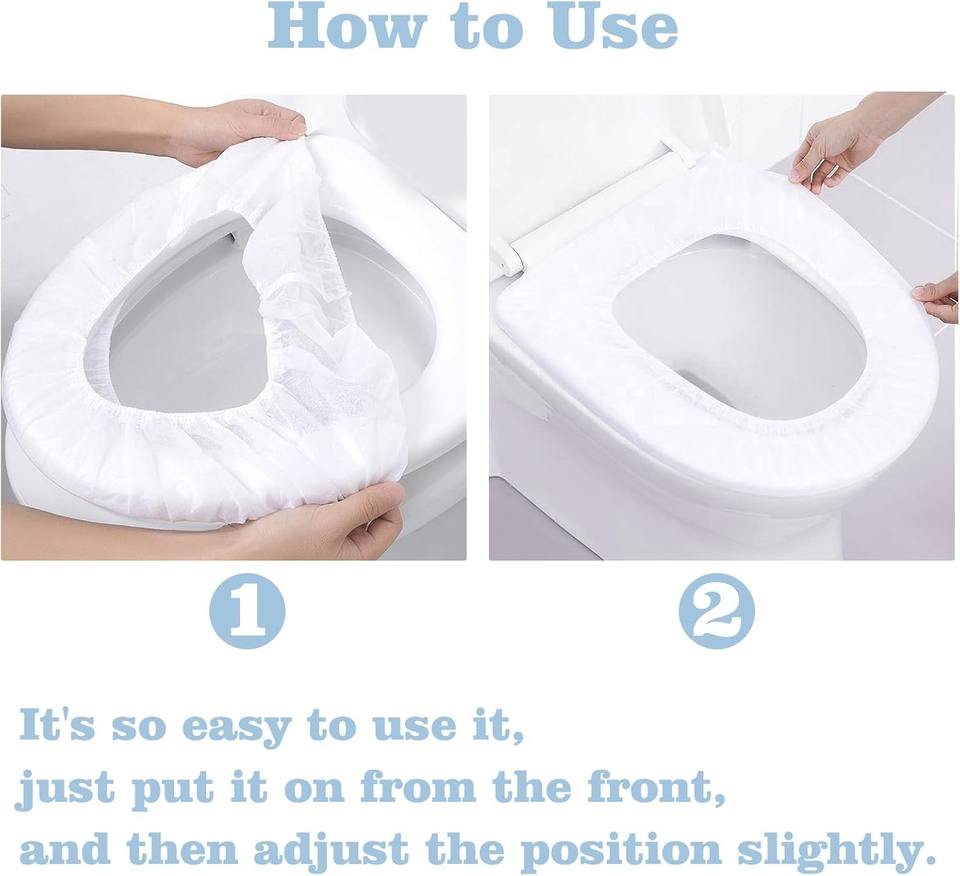 How to Use

1

2

It's so easy to use it, just put it on from the front, and then adjust the position slightly.